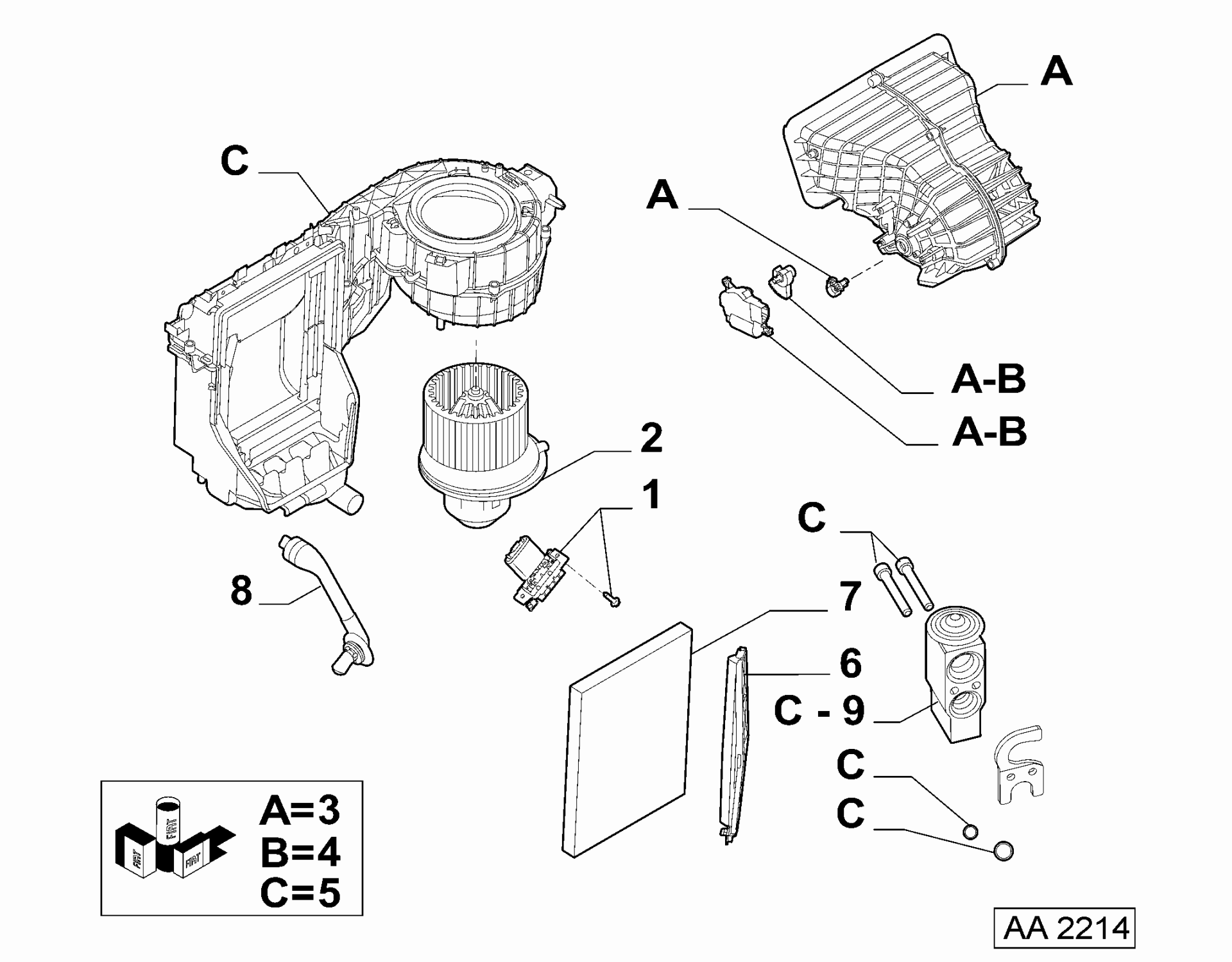 A

C

A

A-B

A-B

2

1

C

8

7

6

C - 9

C

C

FIAT
FIAT
FIAT

A=3
B=4
C=5

AA 2214