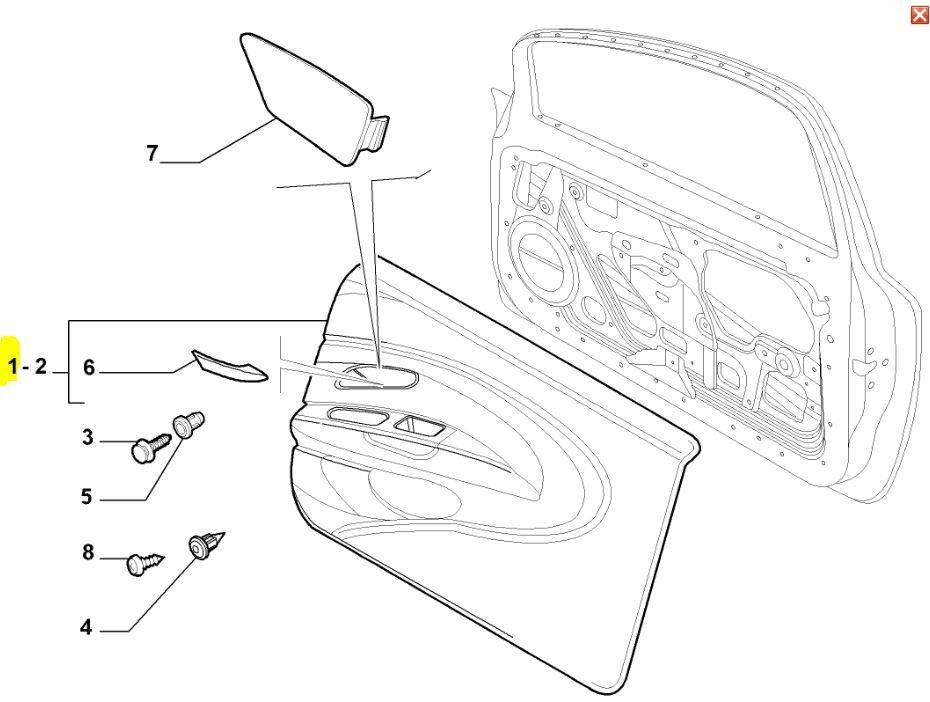 7
1 - 2
6
3
5
8
4