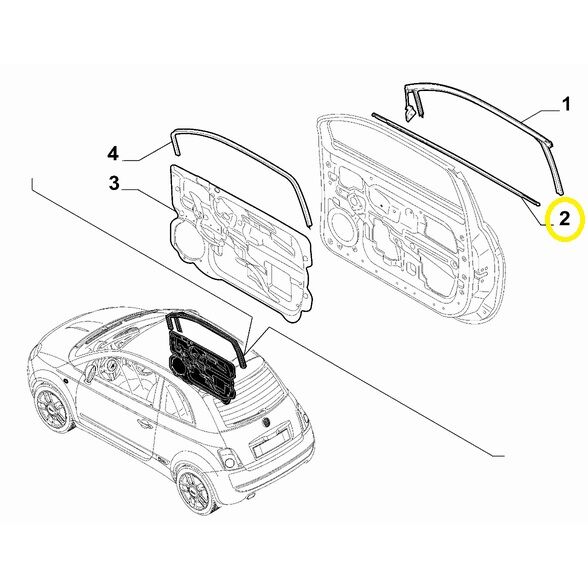 1
4
3
2