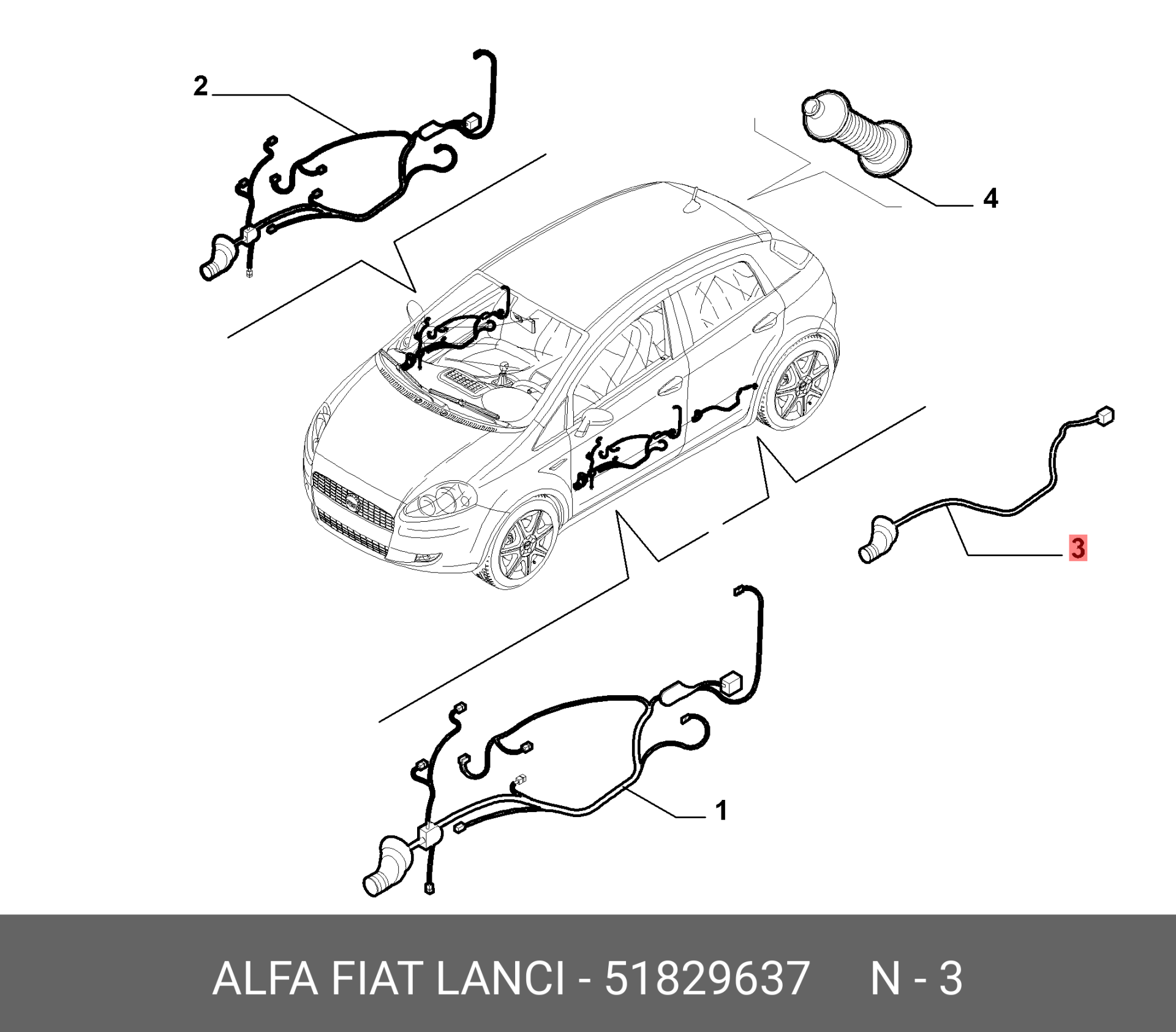 2

4

3

1

ALFA FIAT LANCI - 51829637 N - 3