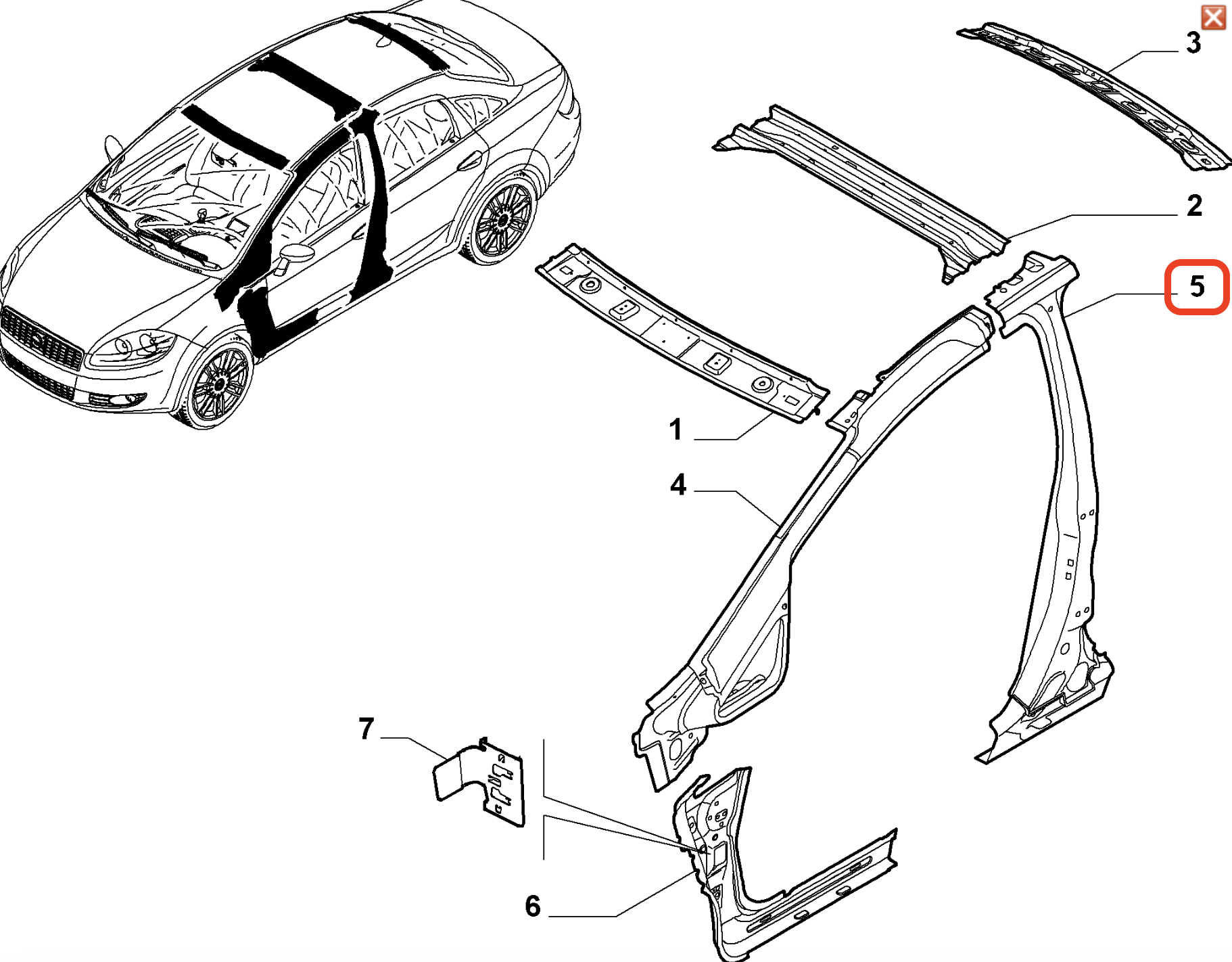 3
2
5
1
4
7
6