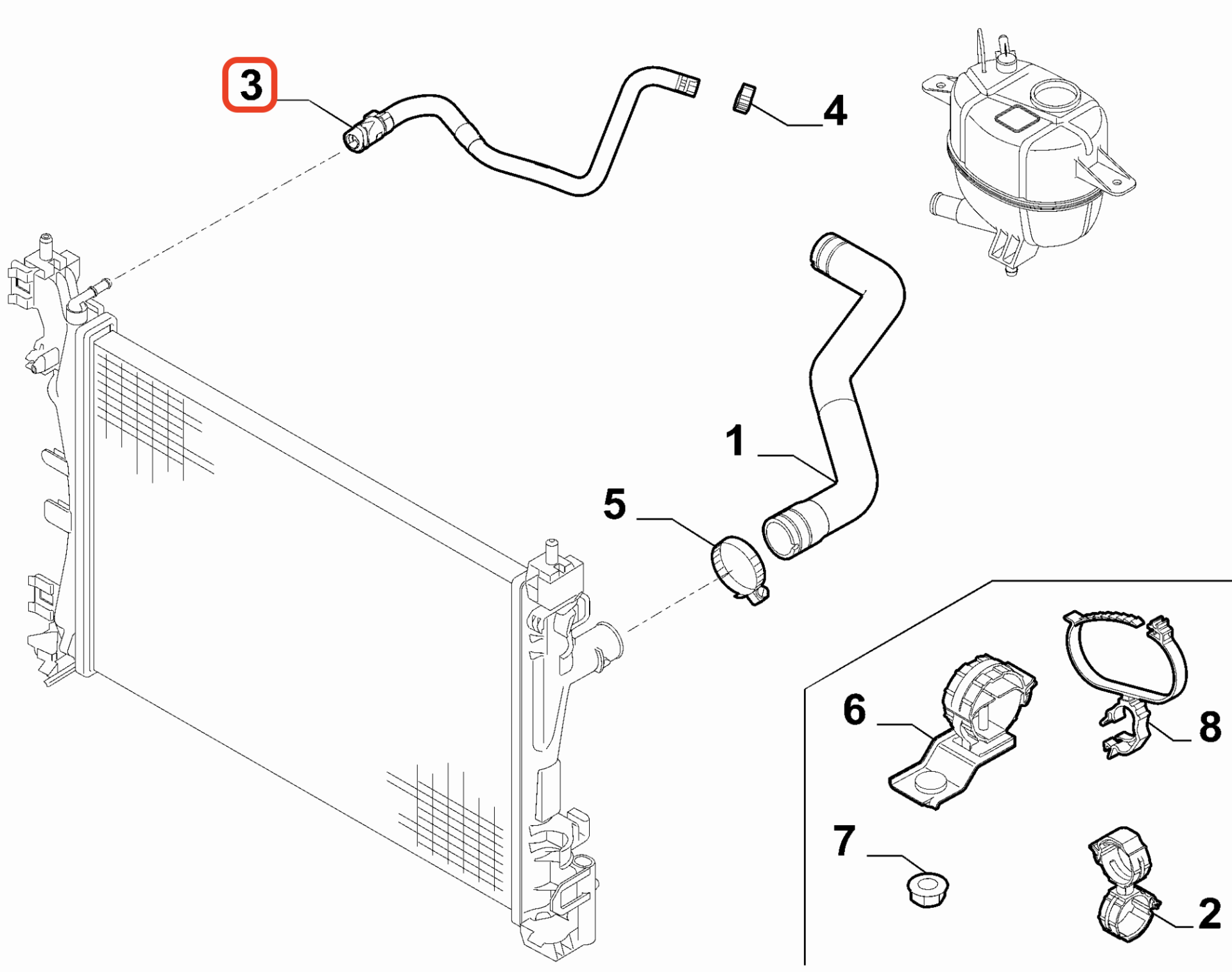 3
4
1
5
6
8
7
2