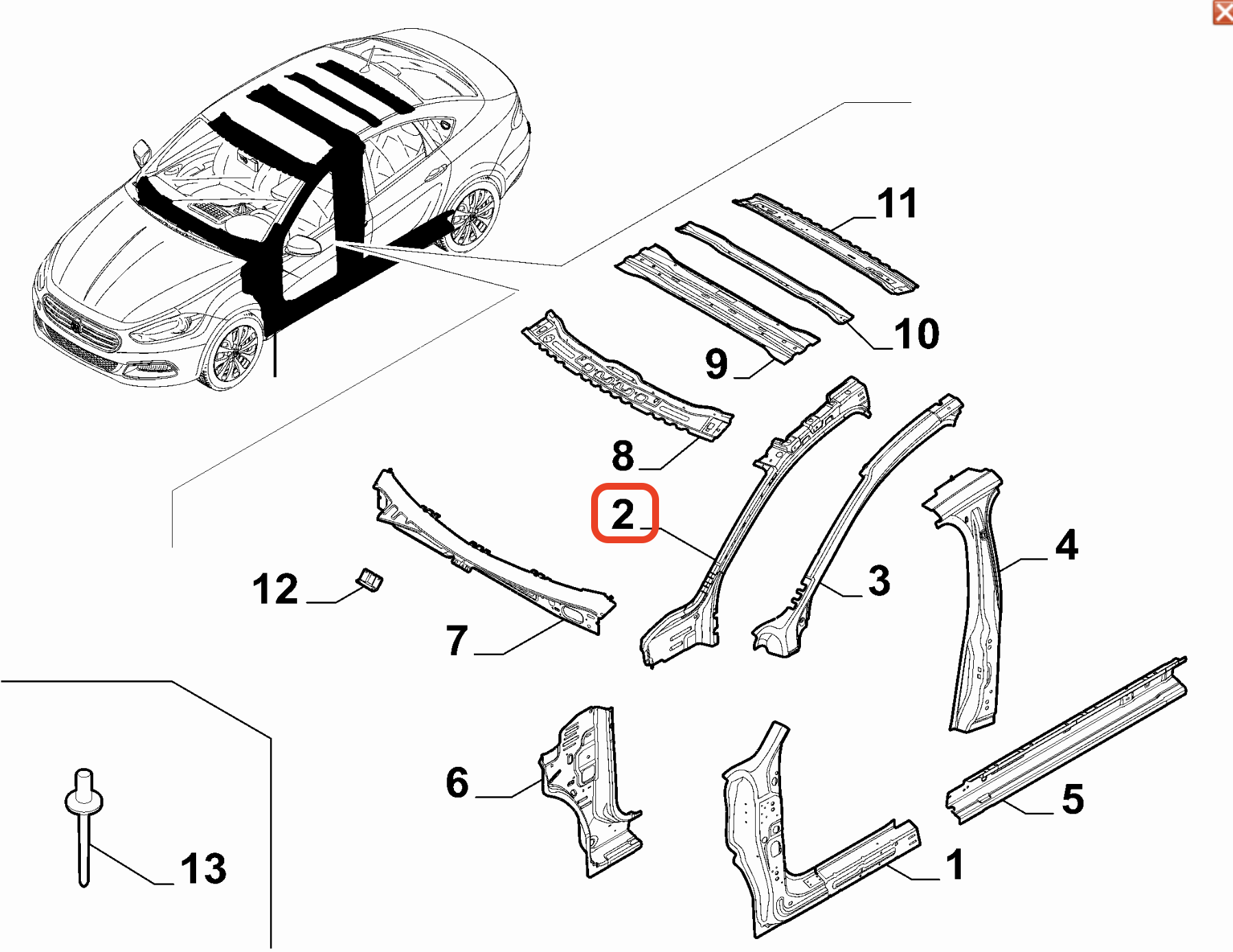 11
10
9
8
2
3
4
12
7
6
5
1
13