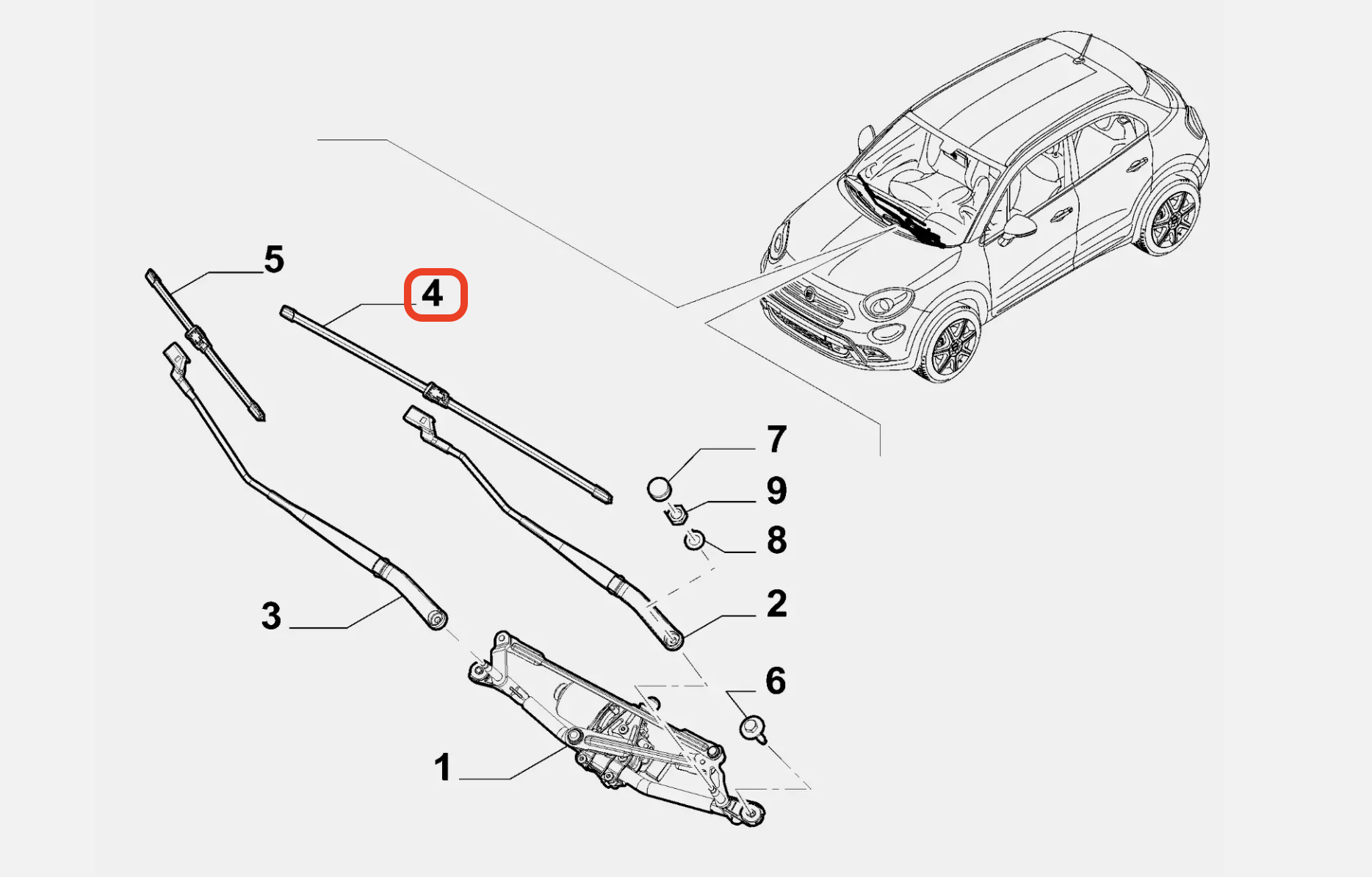 5
4
7
9
8
3
2
6
1