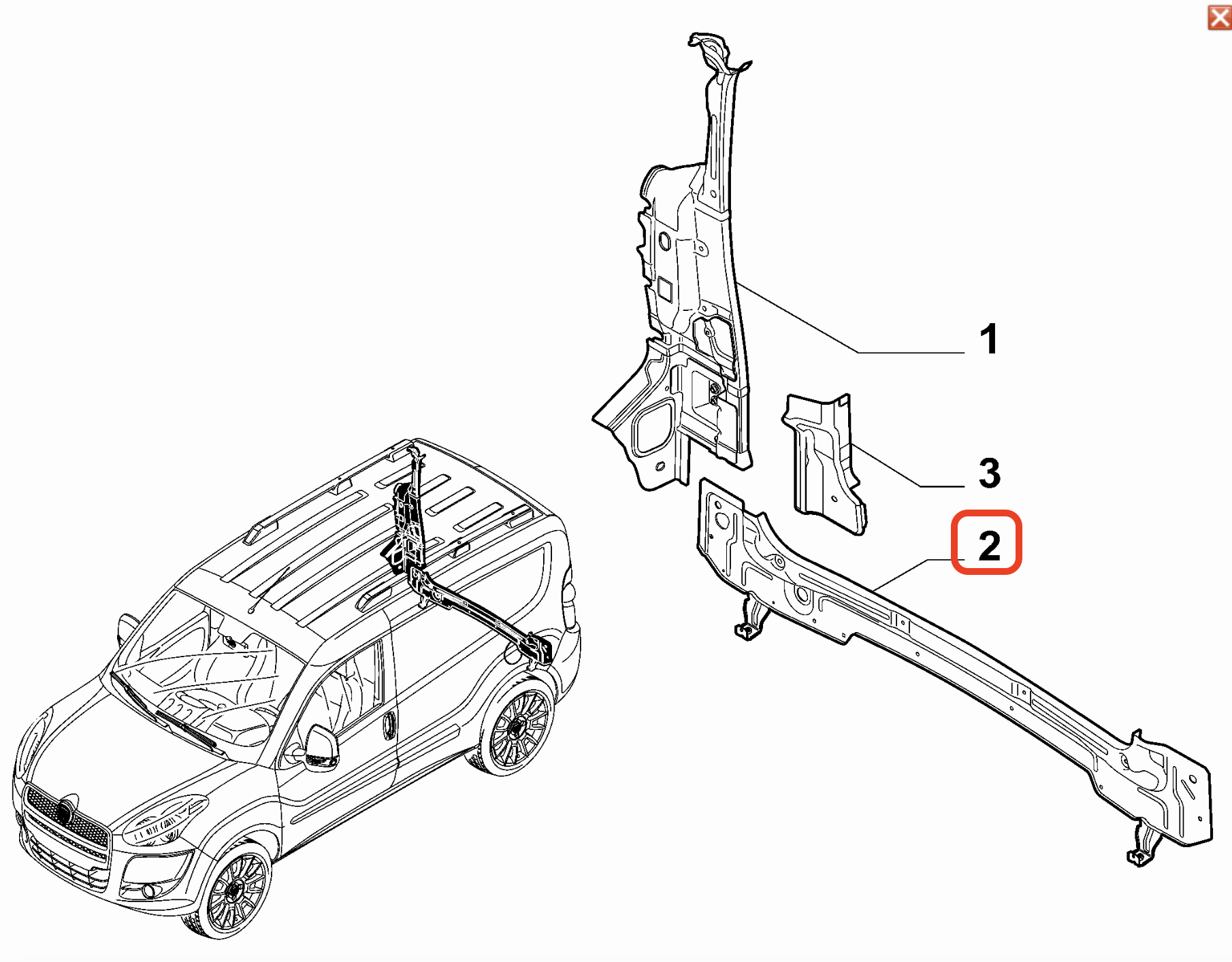 1
3
2