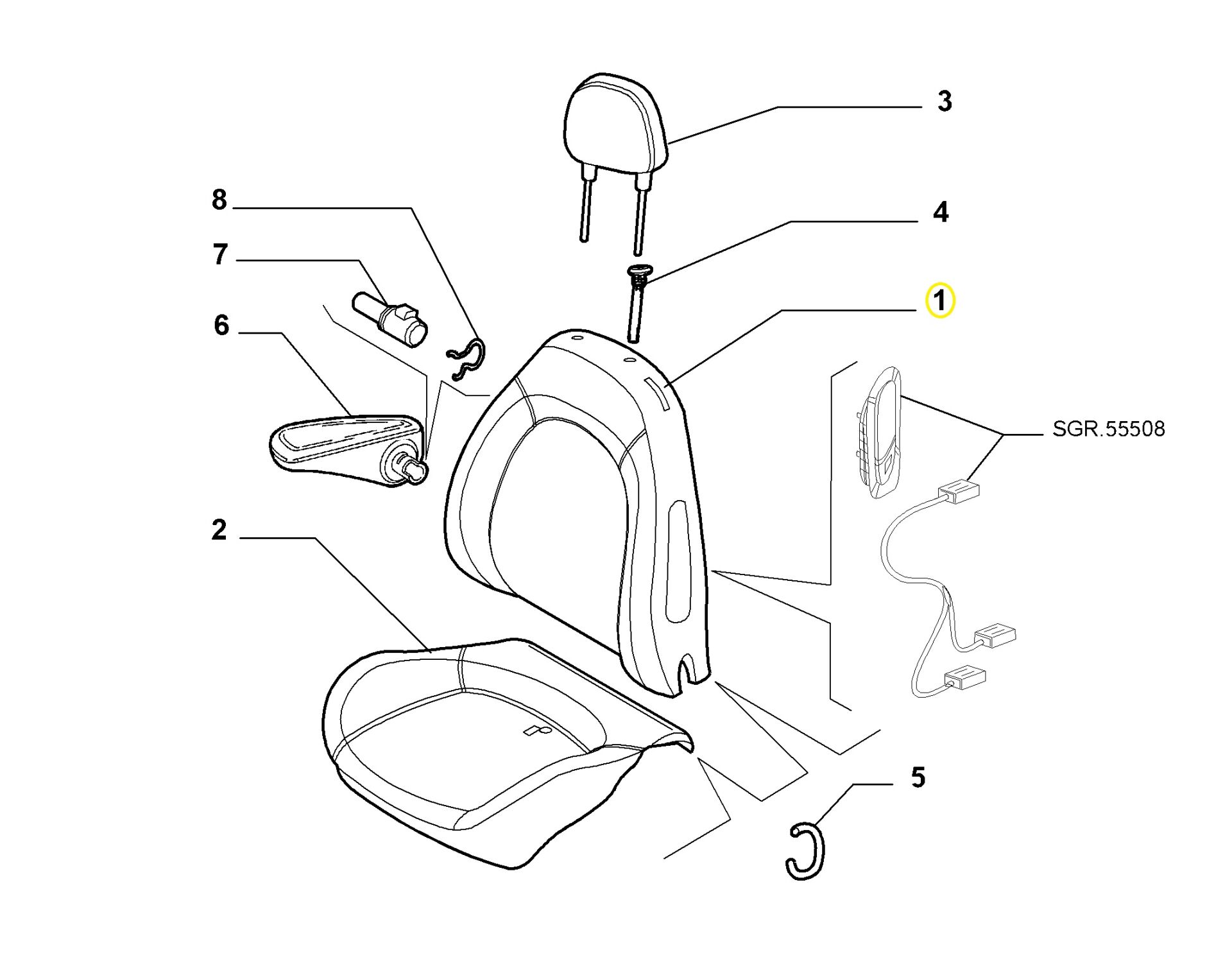 3

8

4

7

1

6

SGR.55508

2

5