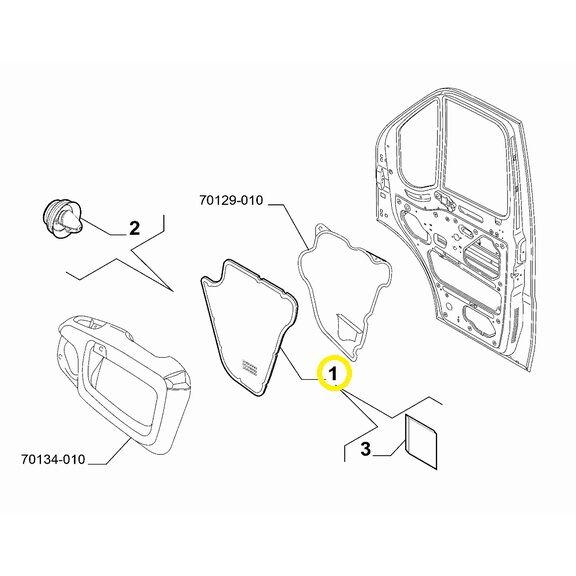 70129-010

2

1

3

70134-010