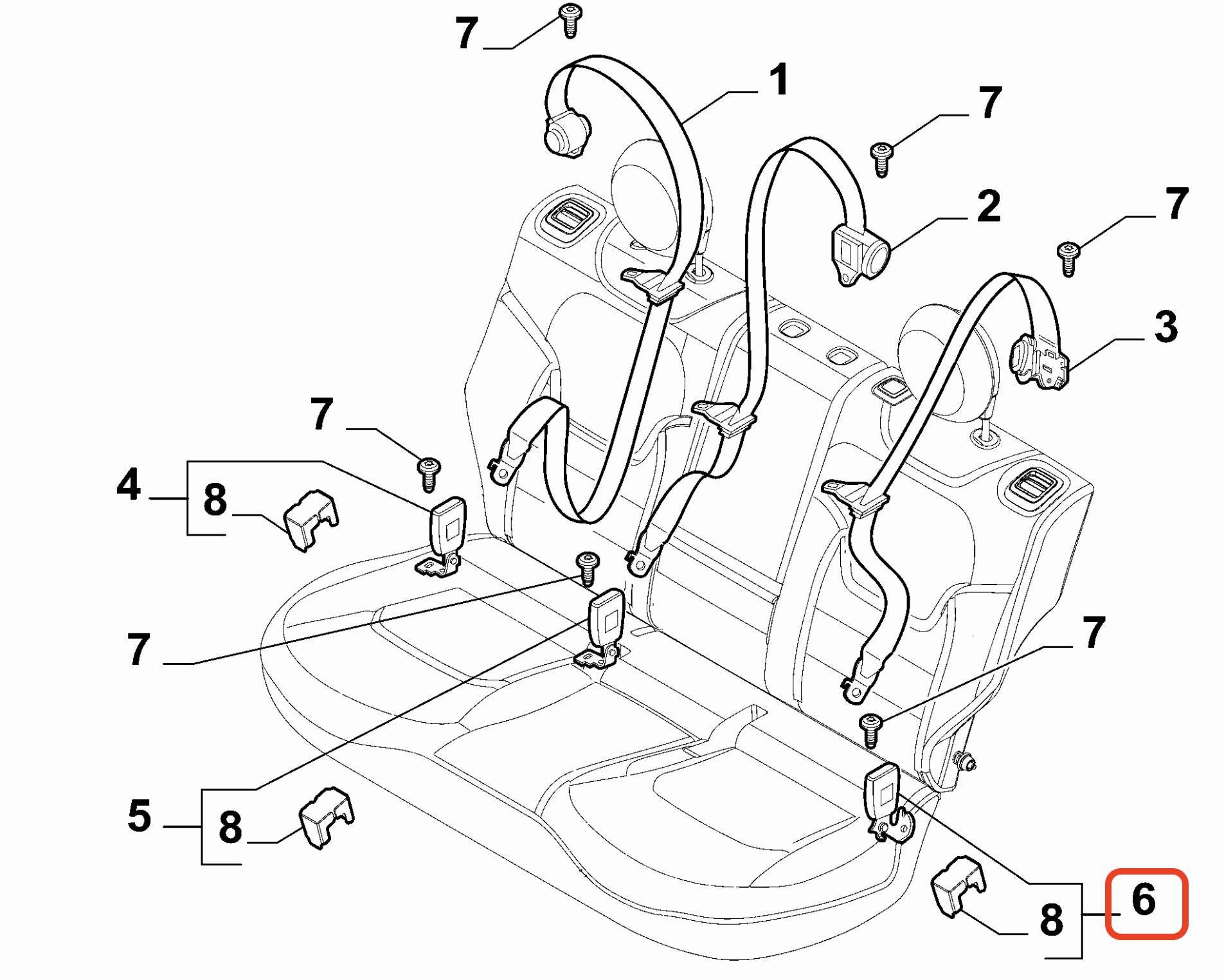 7
1
7
2
7
3
7
4
8
7
7
5
8
8
6