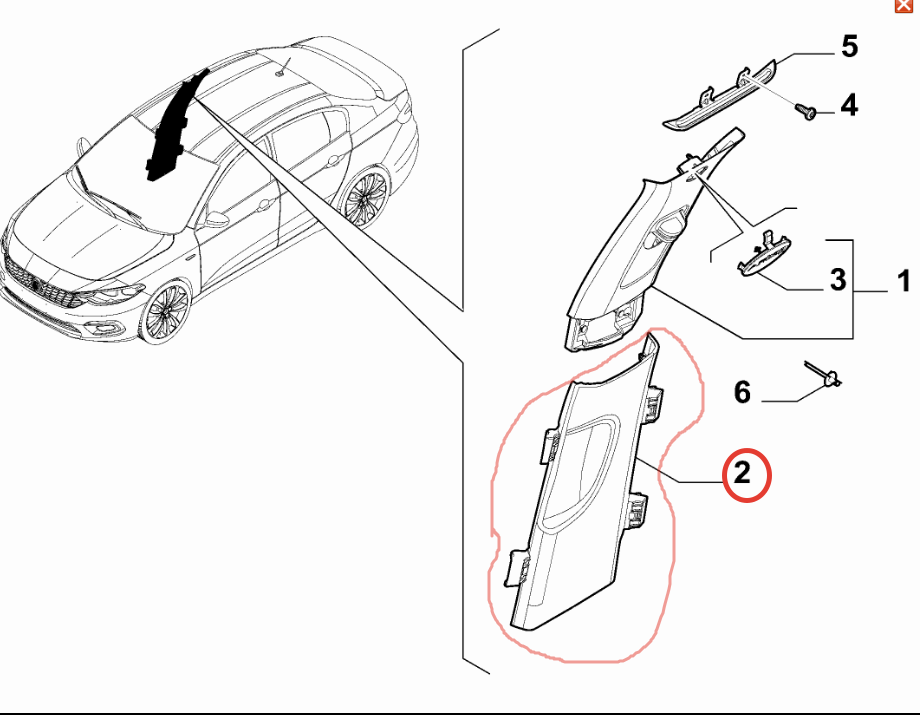 5
4
3
1
6
2