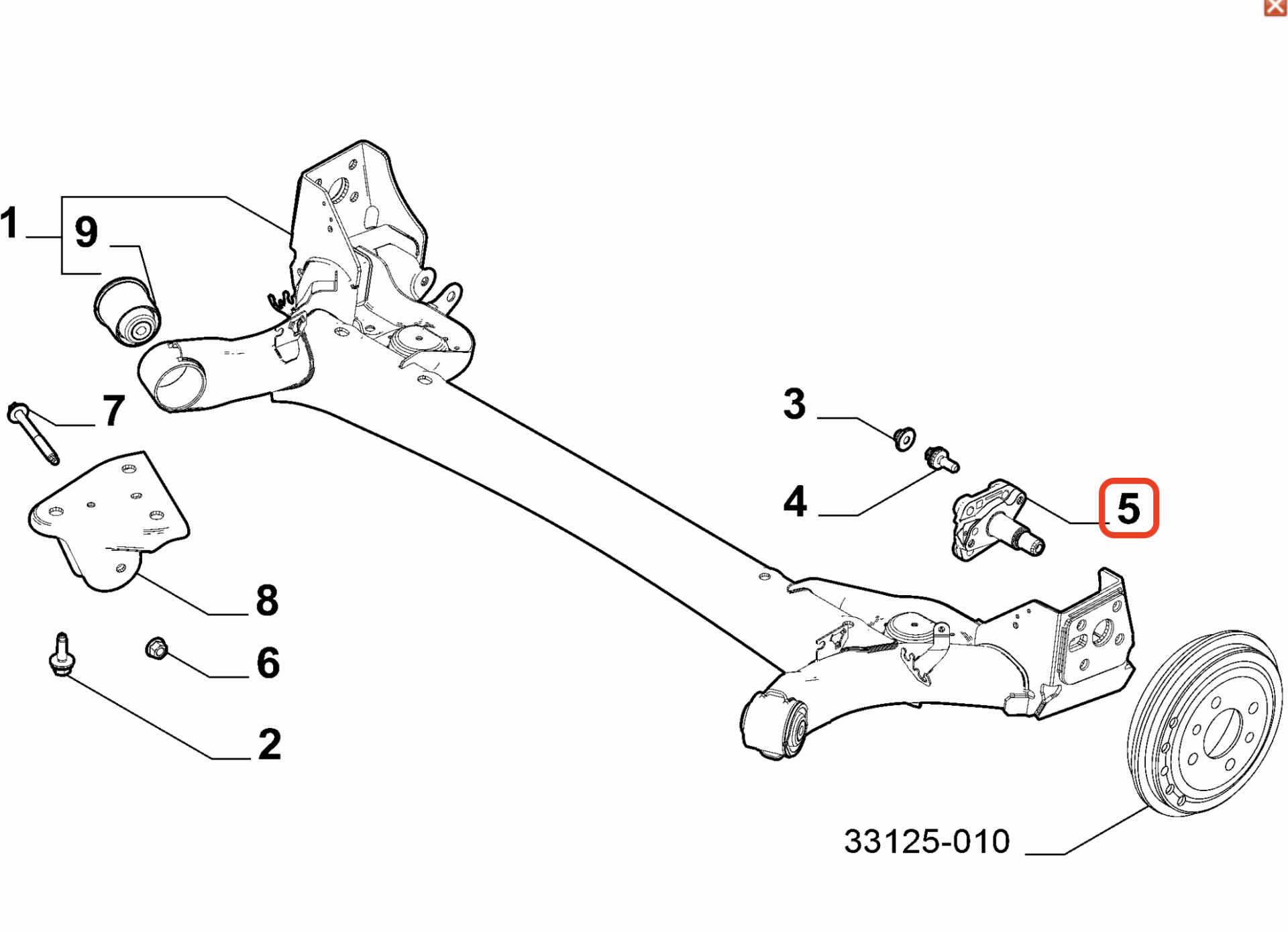 1
9
7
3
4
5
8
6
2
33125-010