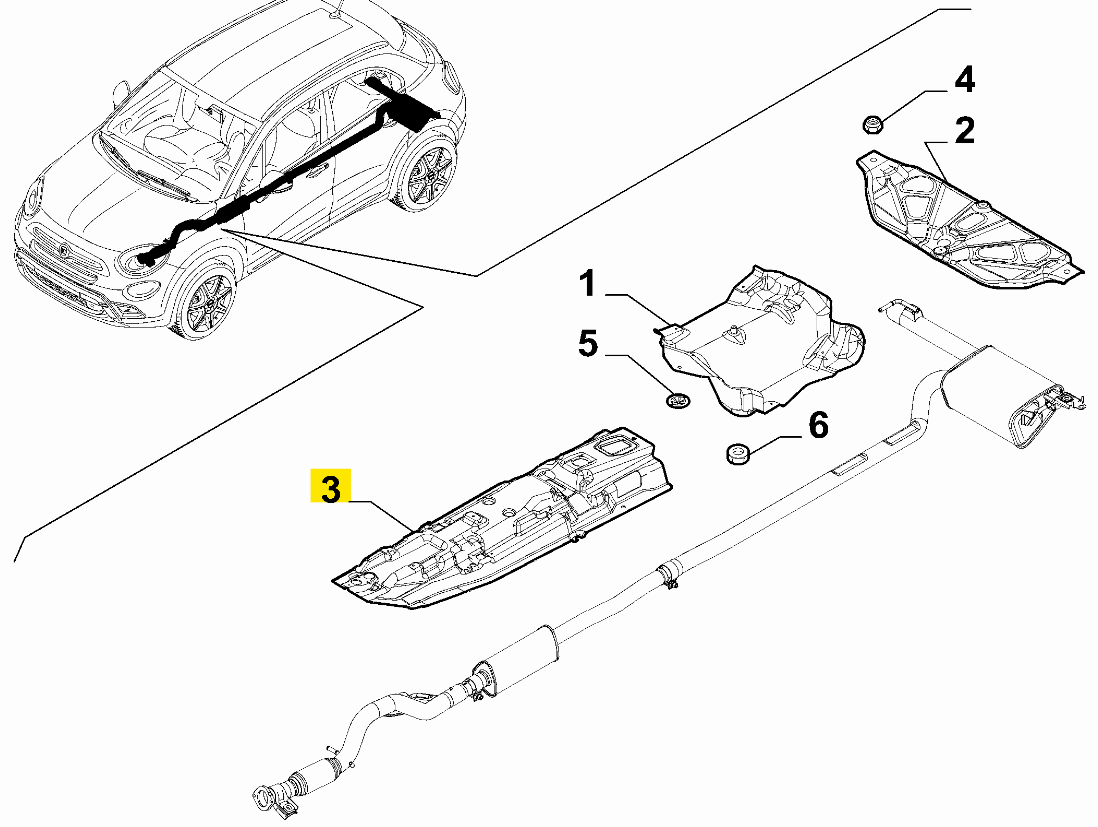 4
2
1
5
6
3