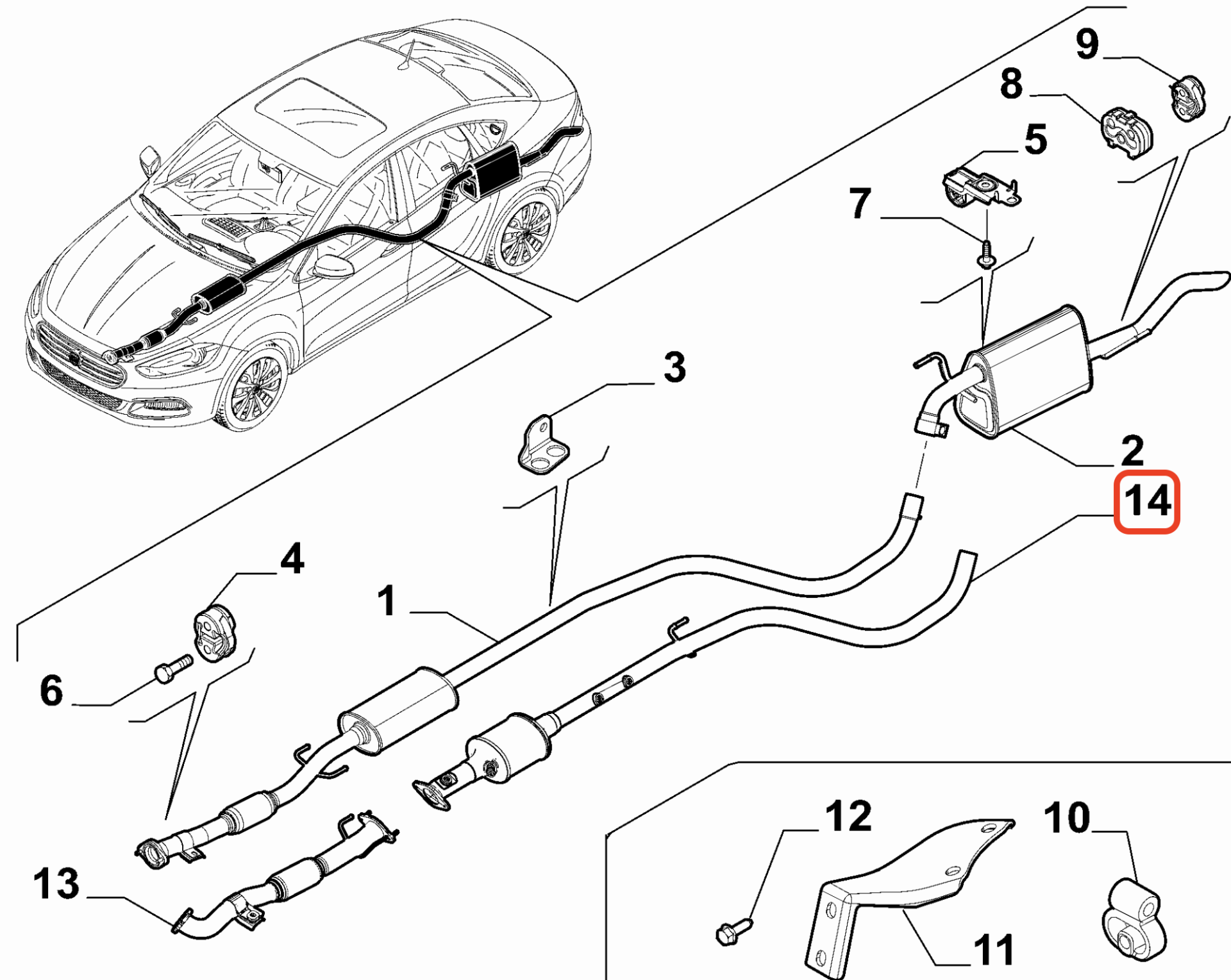 9
8
5
7
3
2
14
4
1
6
12
10
13
11