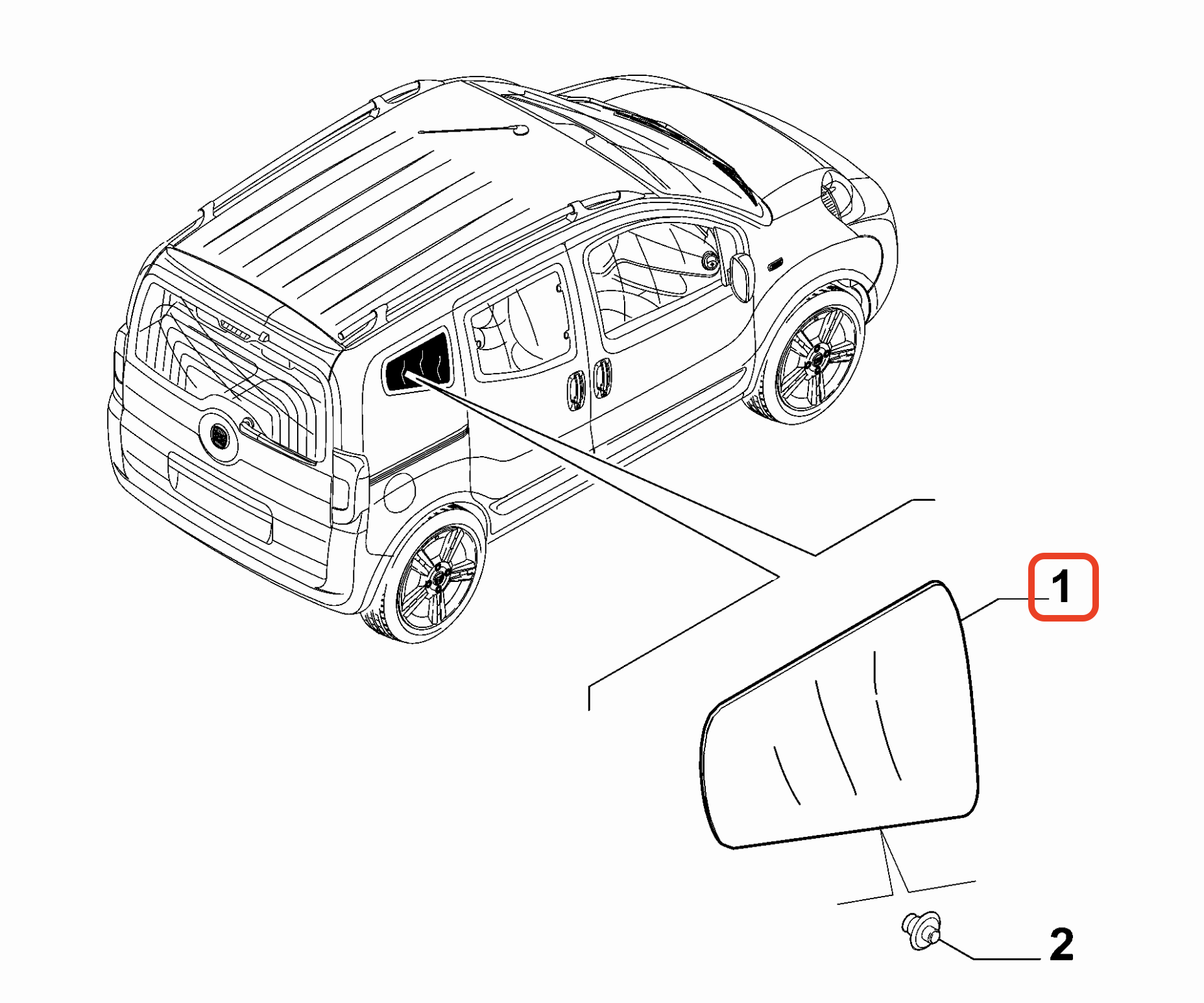 1
2