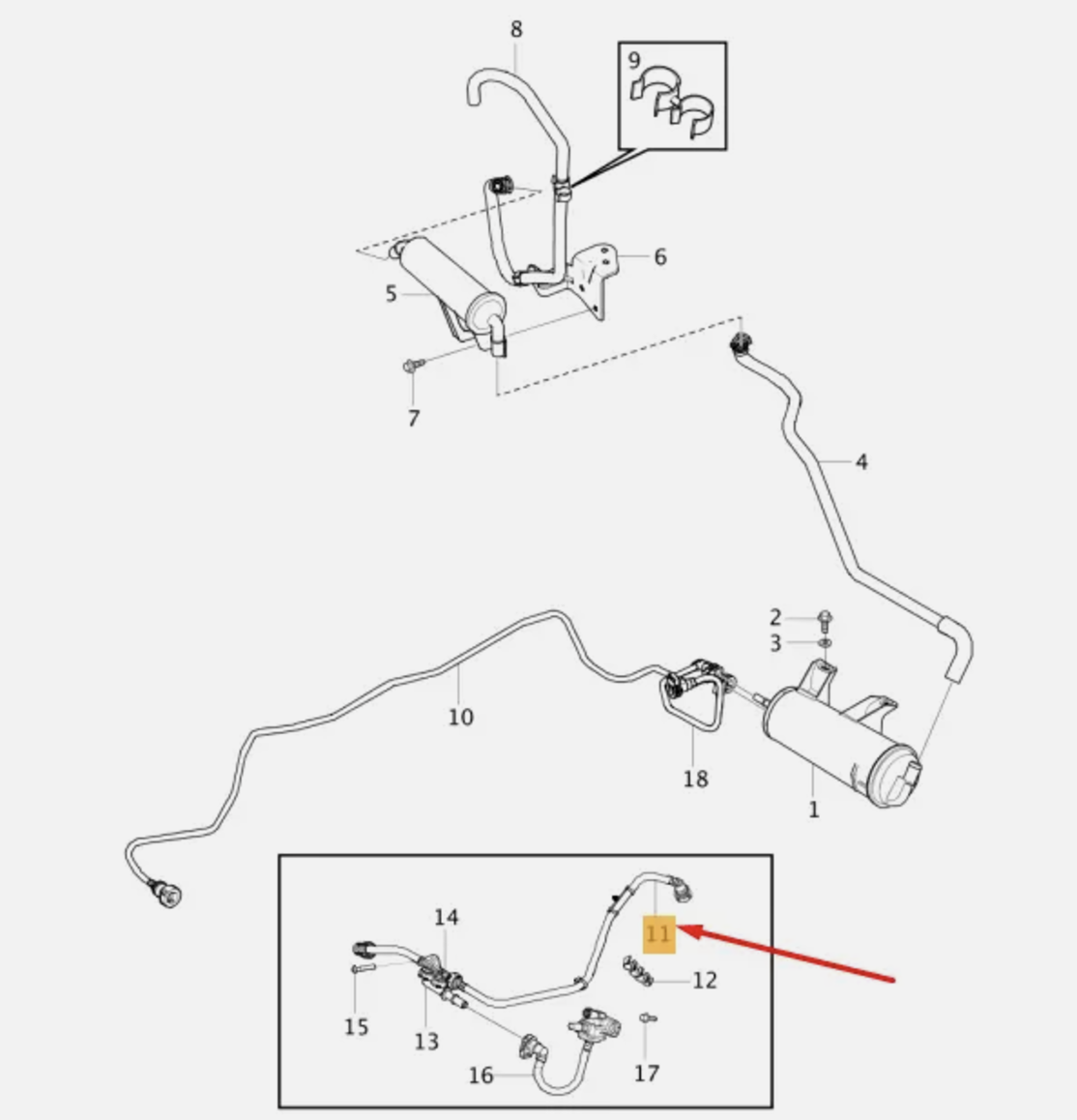 8
9
6
5
7
4
2
3
10
18
1
14
11
12
15
13
16
17