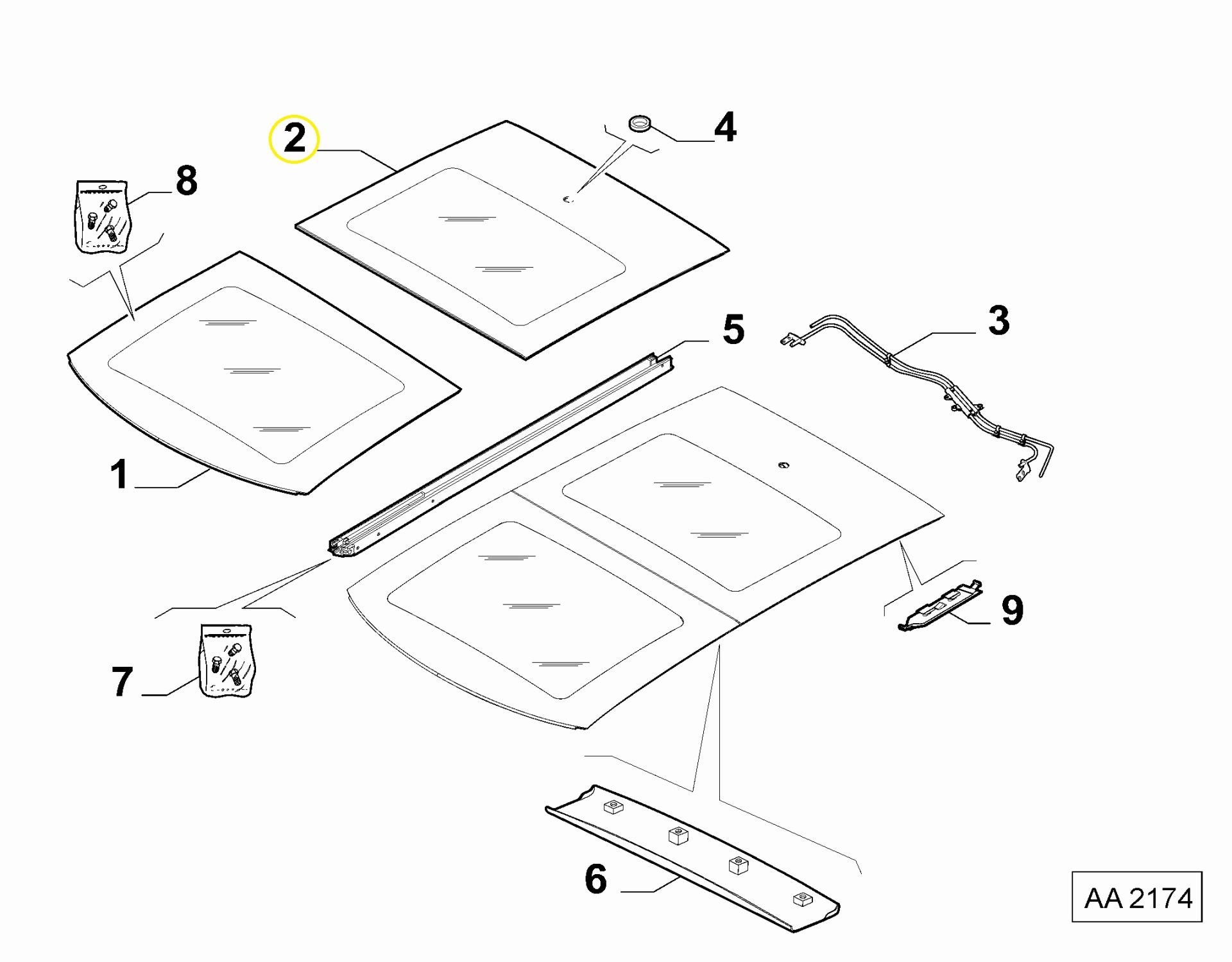 2
4
8
5
3
1
9
7
6
AA 2174