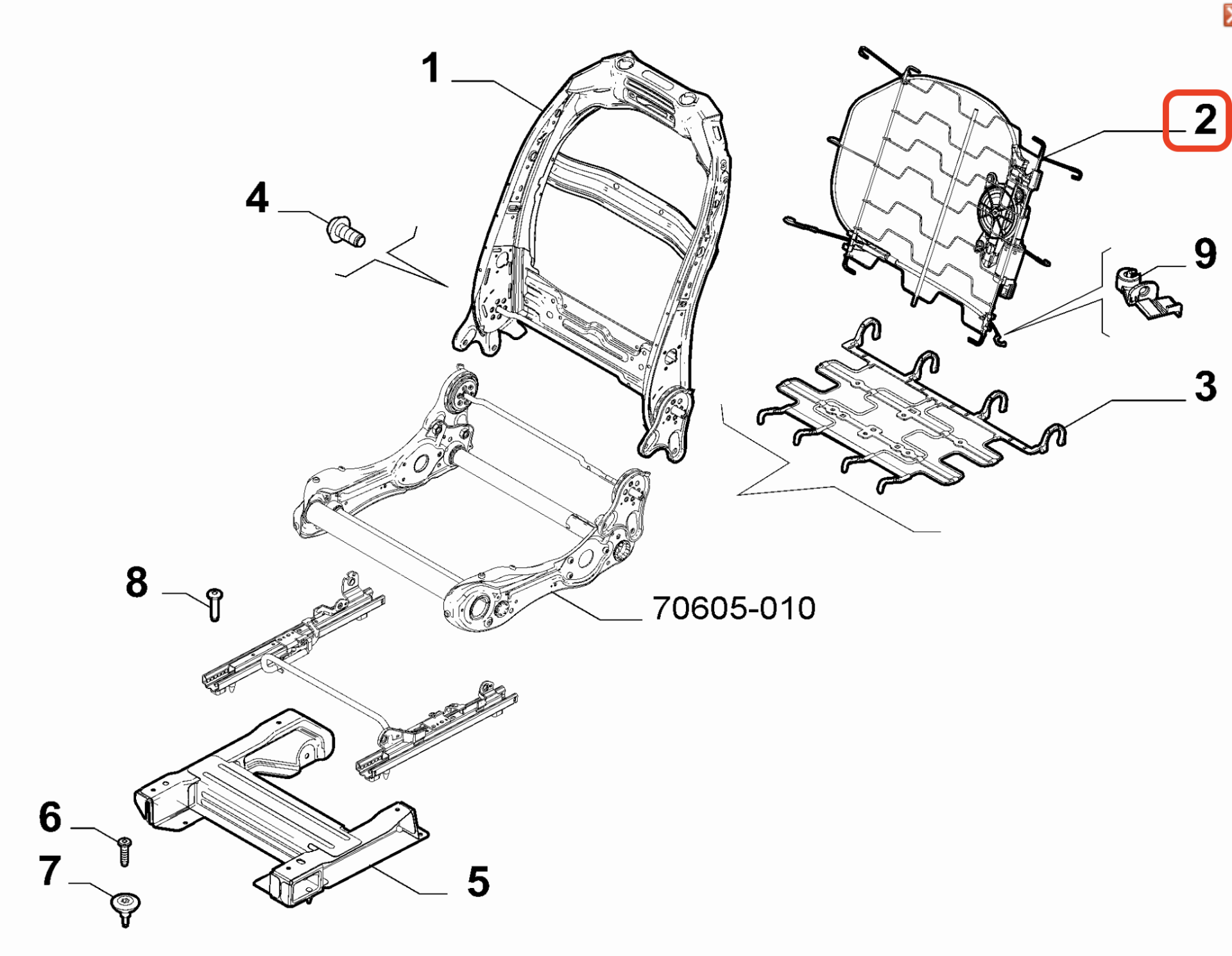 1
2
4
9
3
8
70605-010
6
7
5