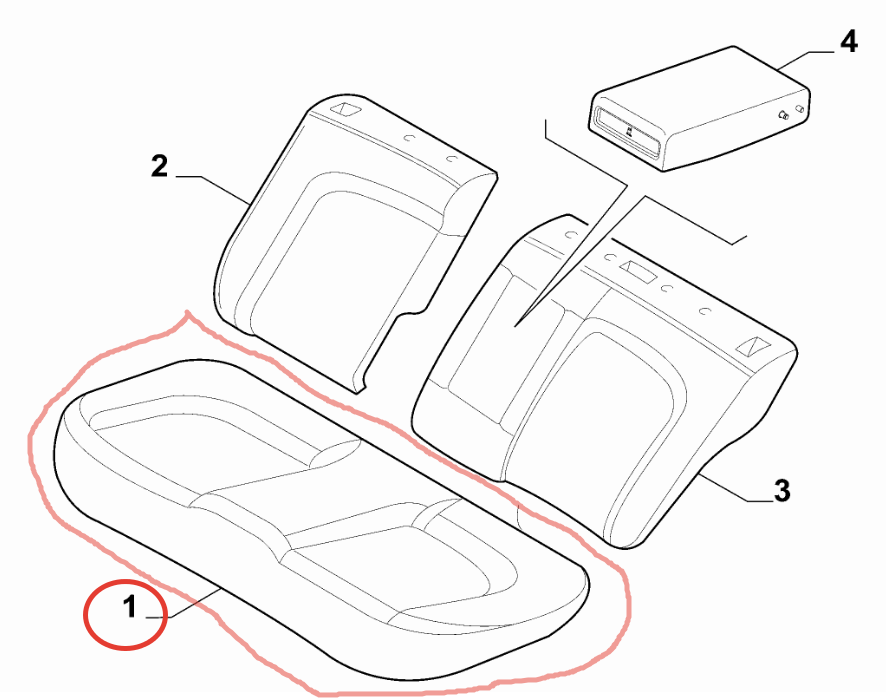 4
2
3
1