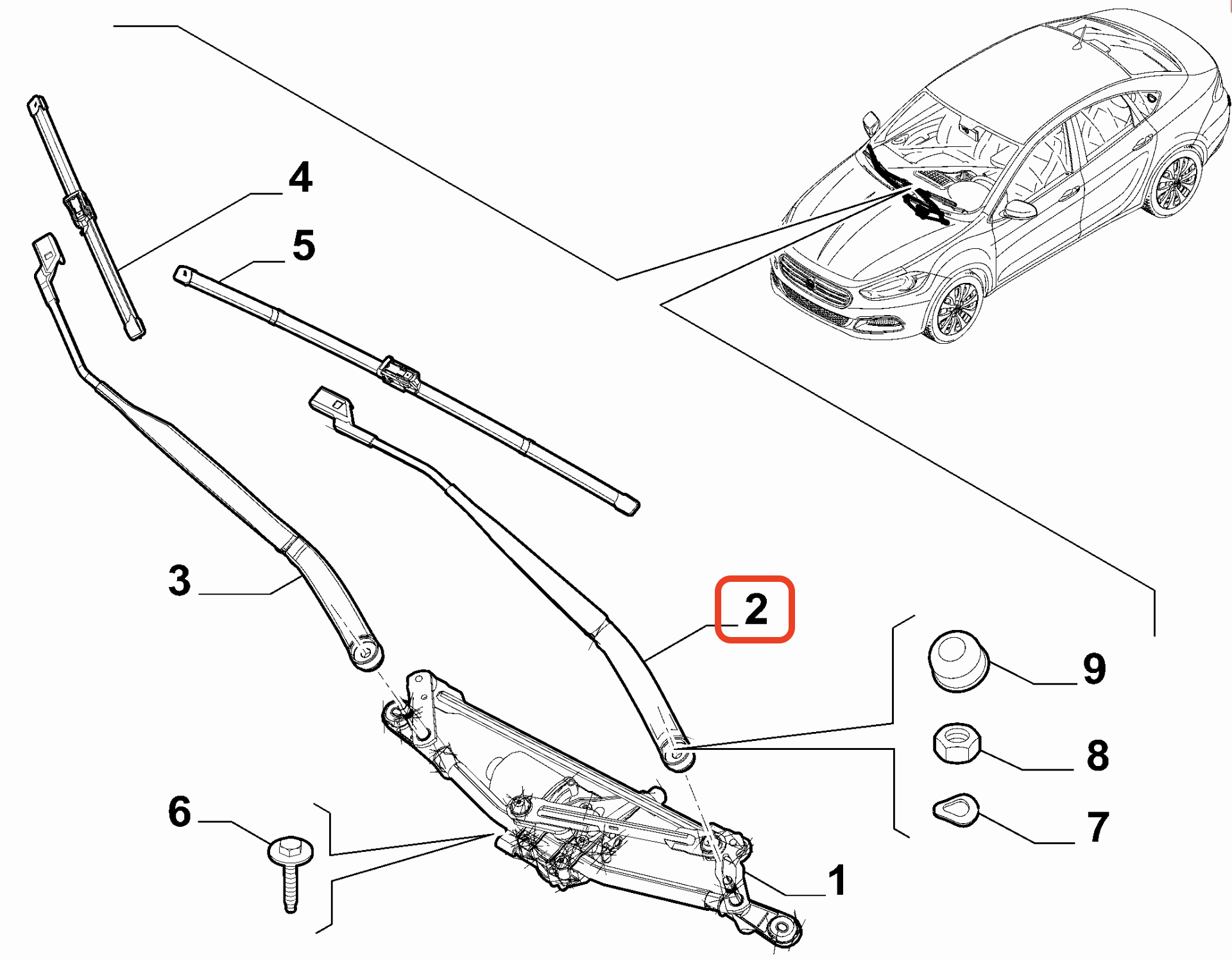 4
5
3
2
9
8
7
6
1