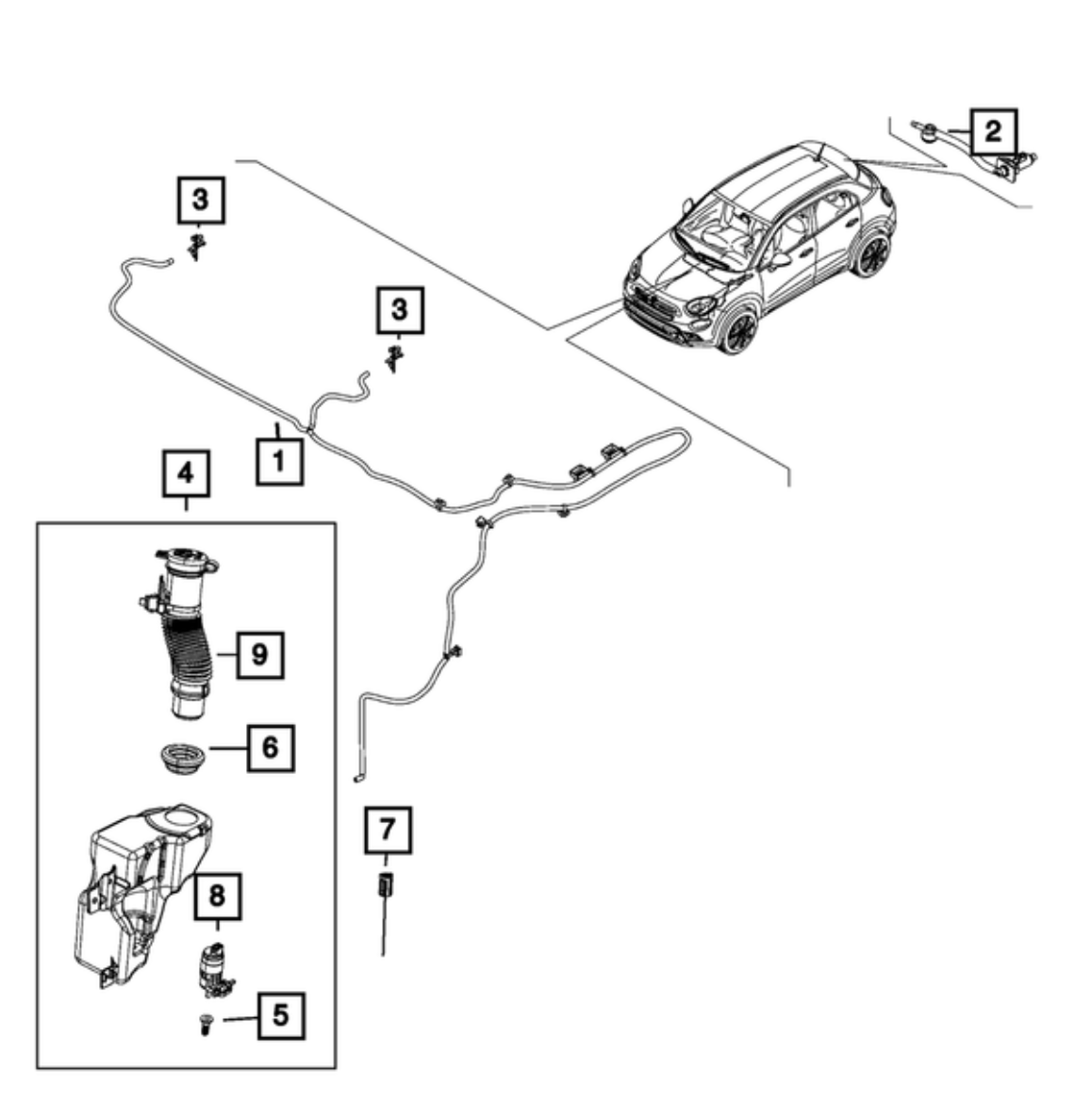 2
3
3
1
4
9
6
7
8
5