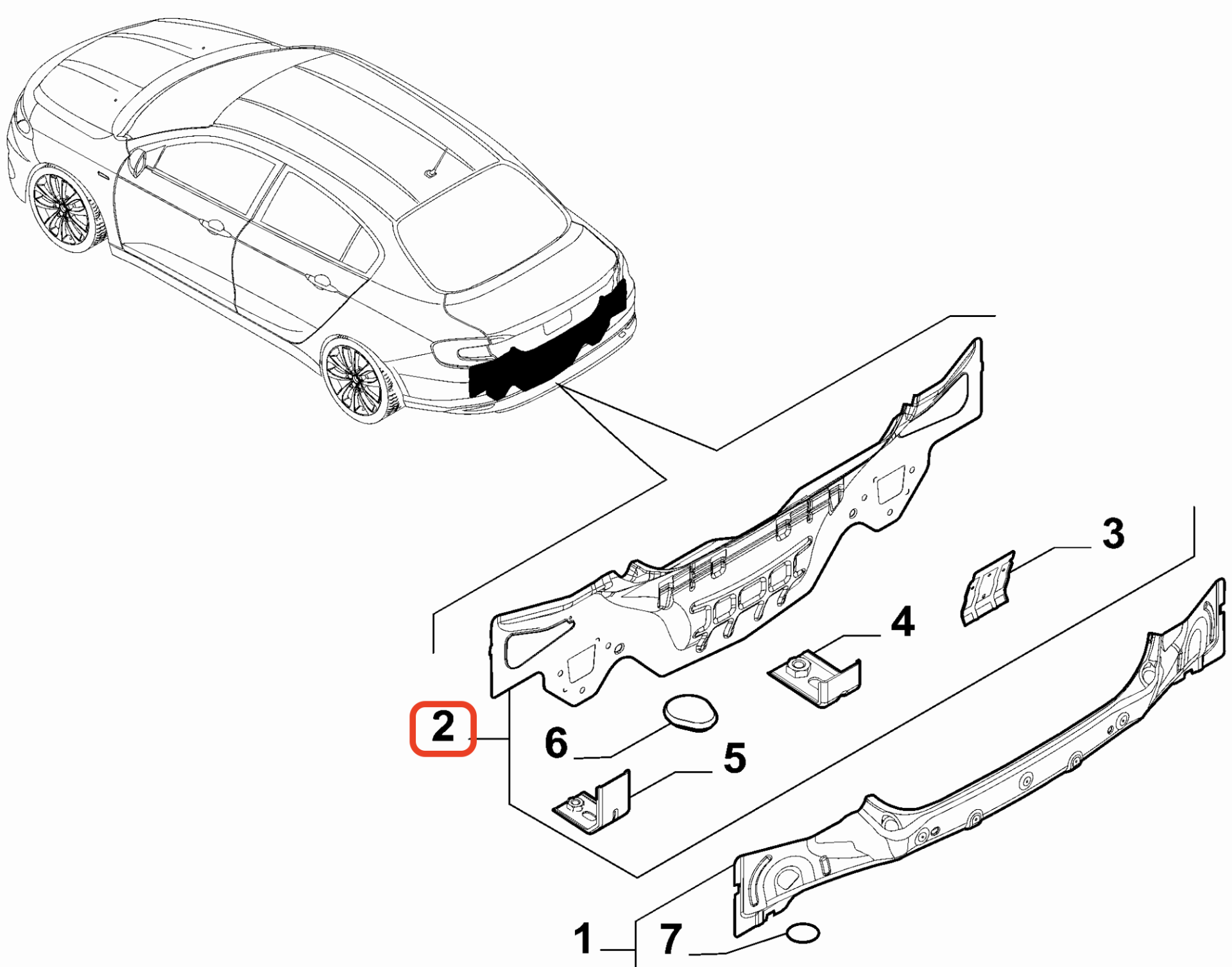 3
4
2
6
5
1
7