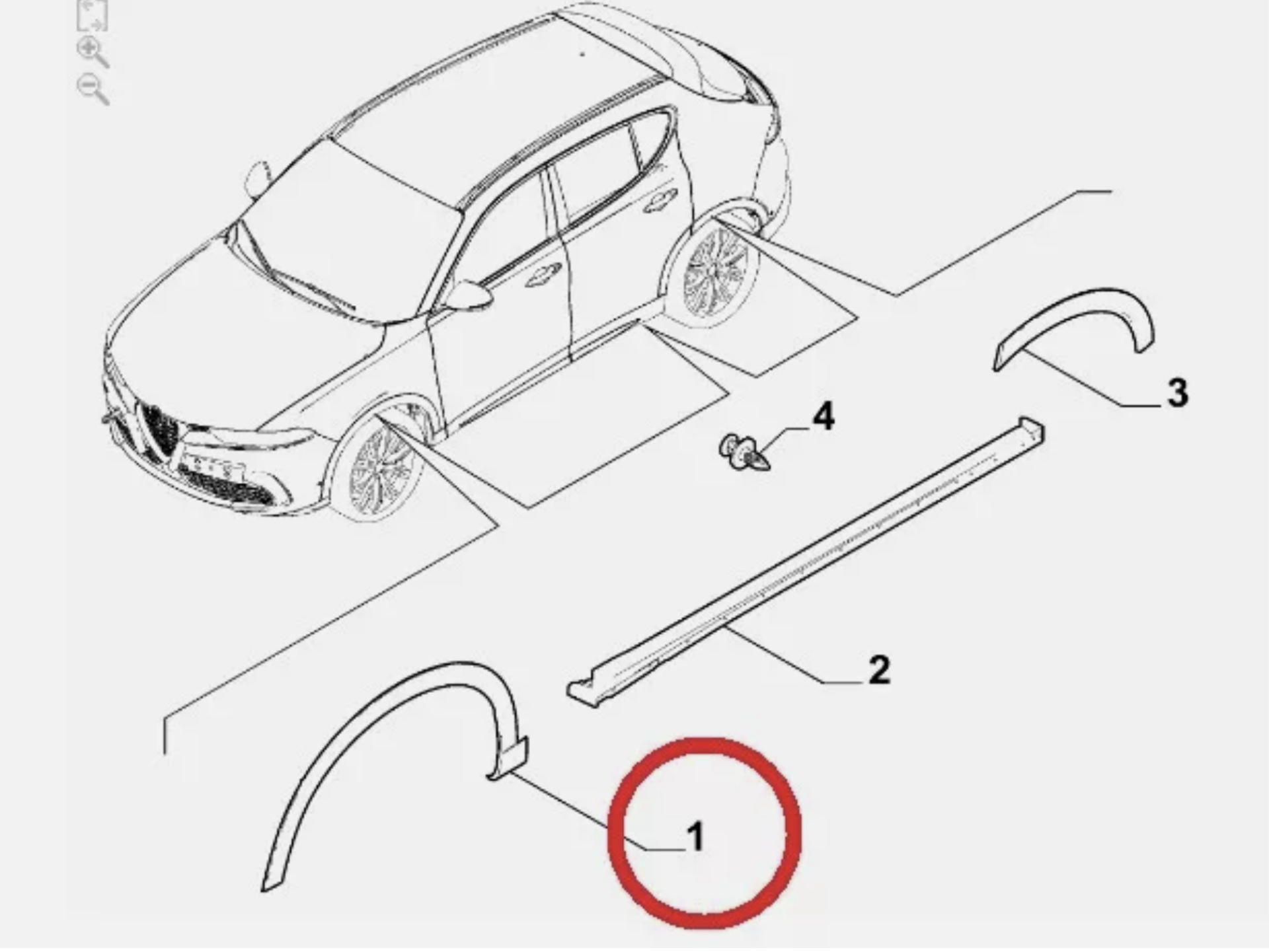 3
4
2
1