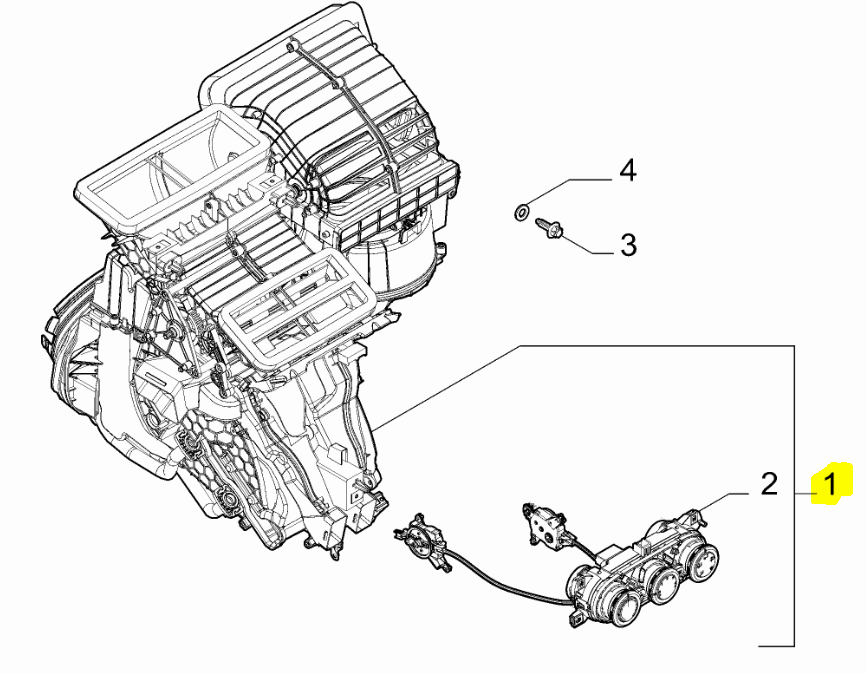 4
3
2
1