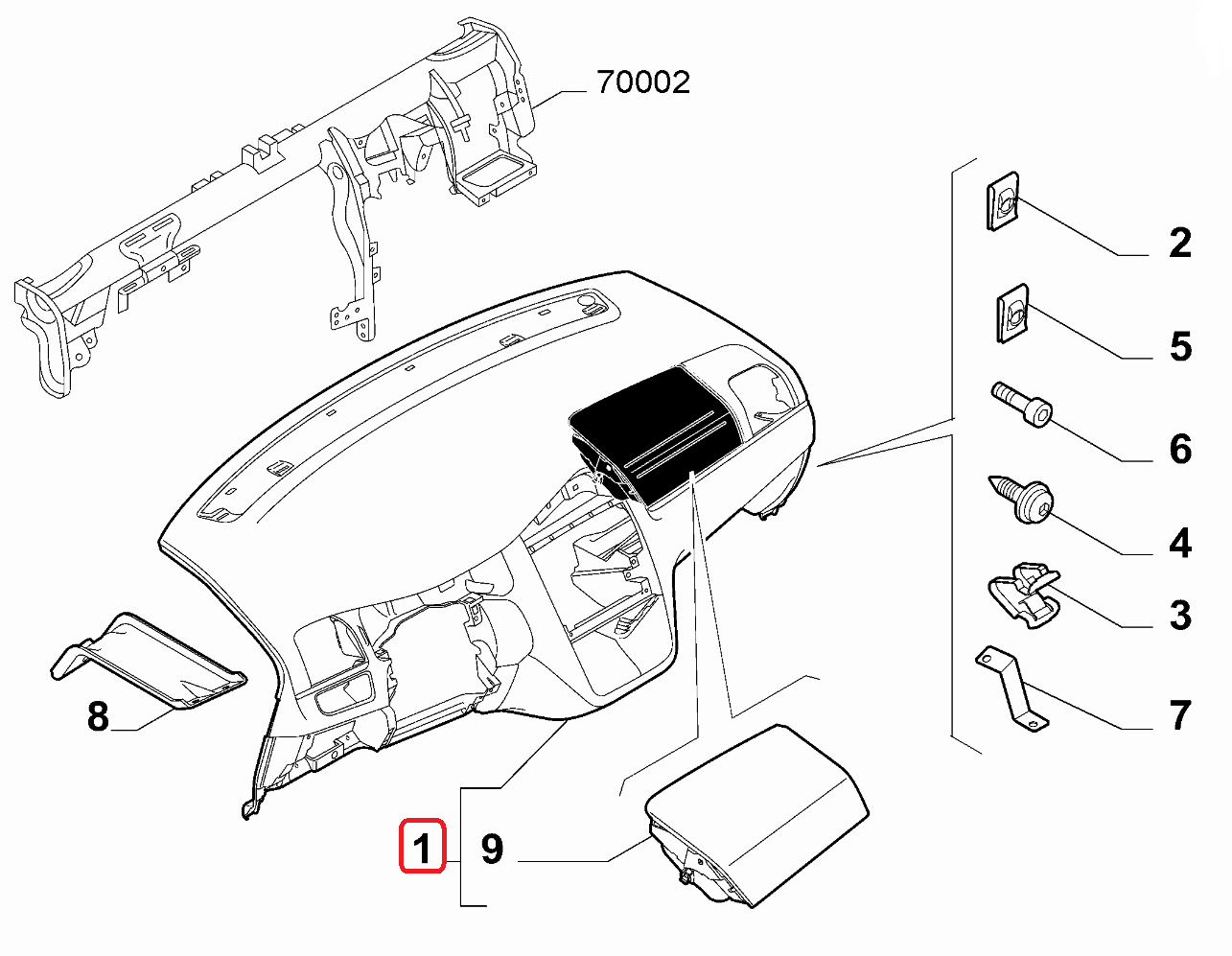 70002
2
5
6
4
3
7
8
1
9