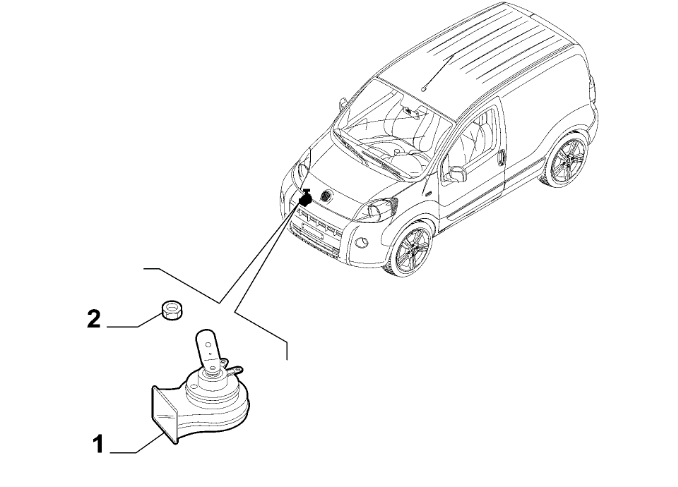 2

1