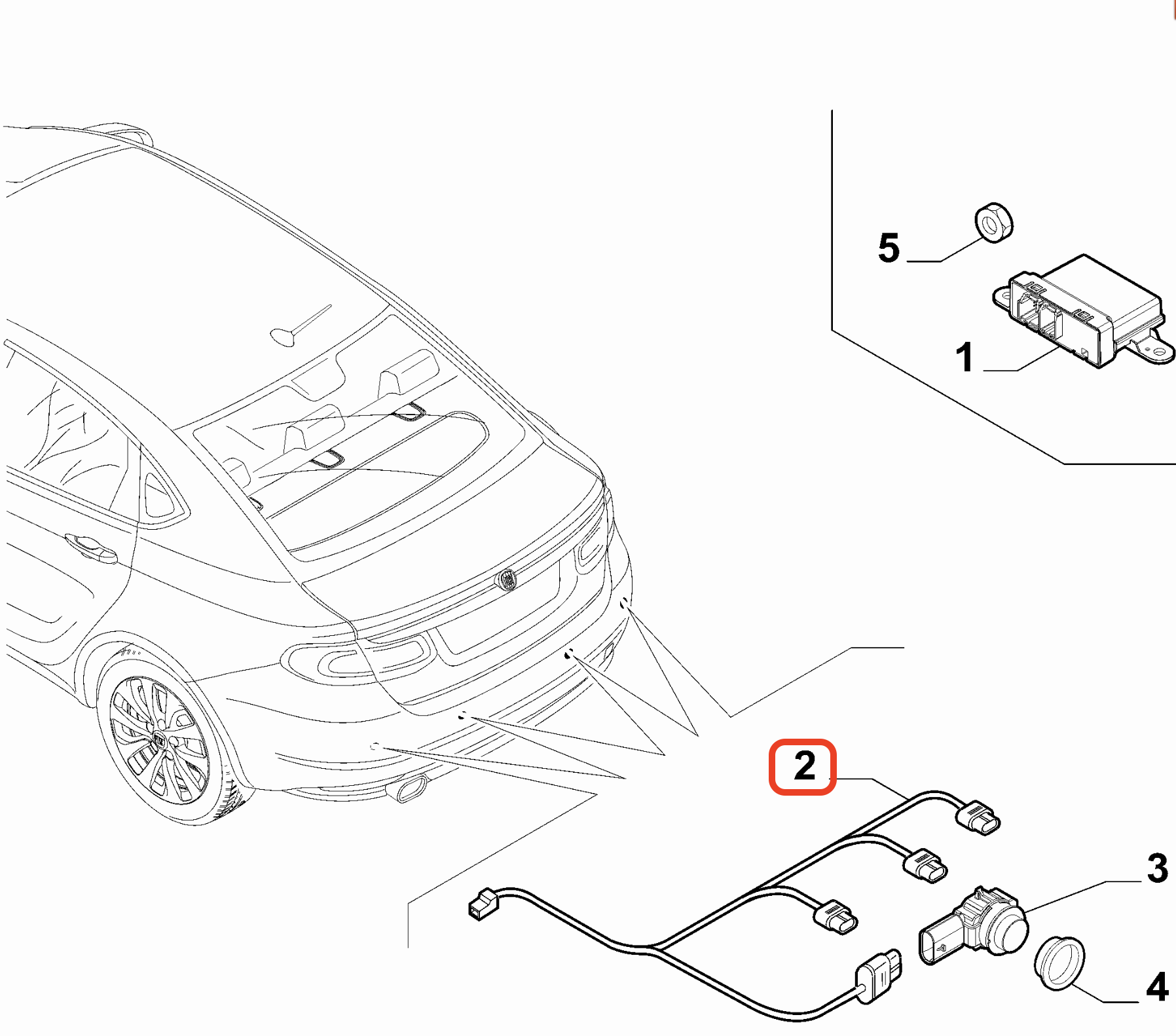 5

1

2

3

4