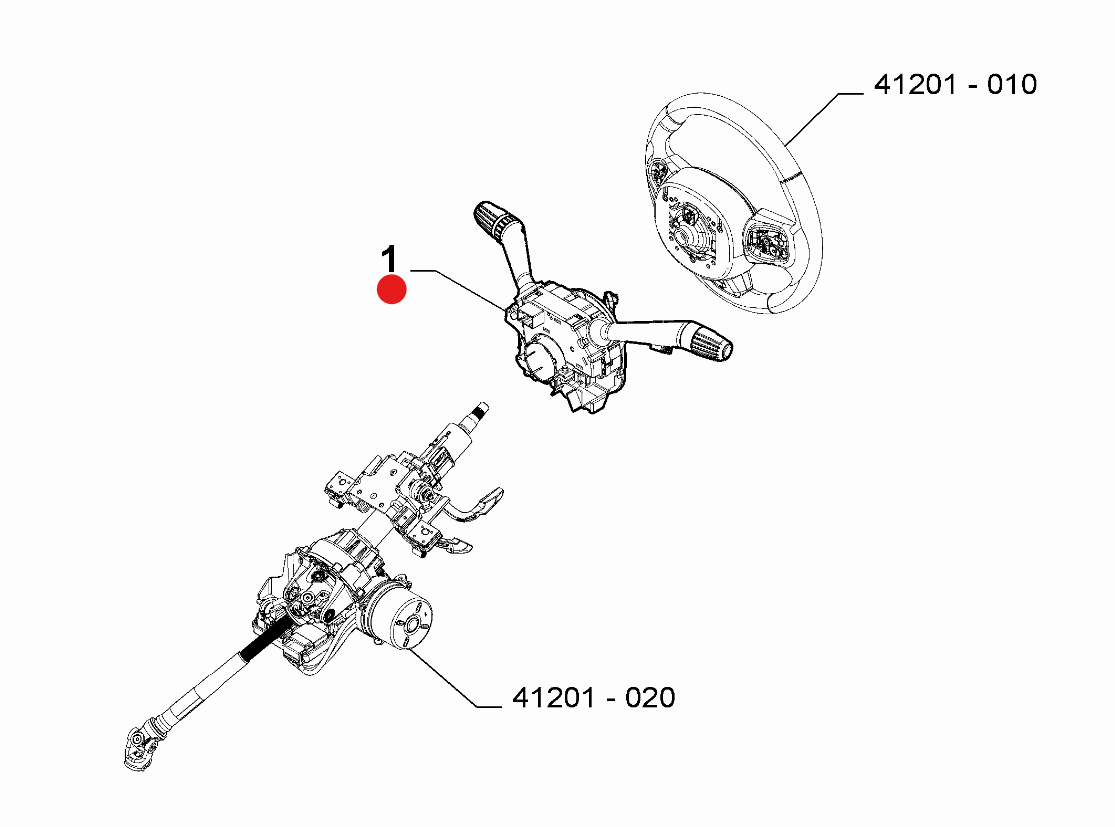 41201 - 010

1

41201 - 020