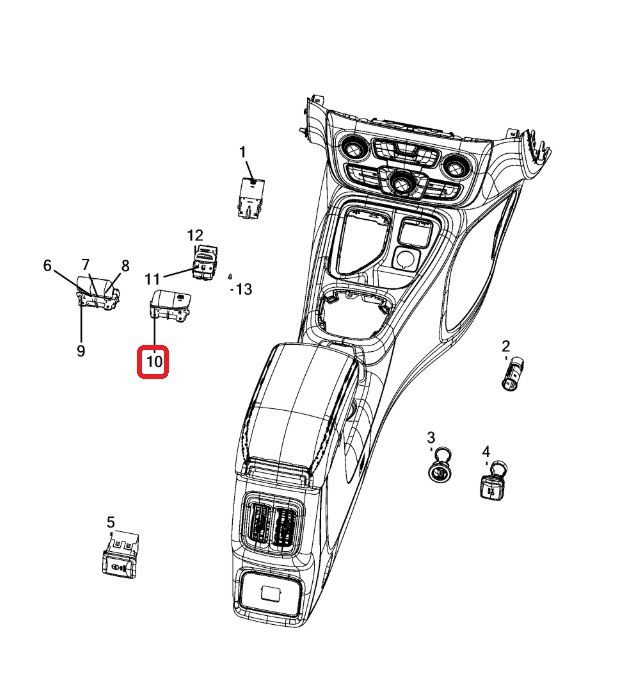 1
12
6
7
8
11
13
9
10
2
3
4
5