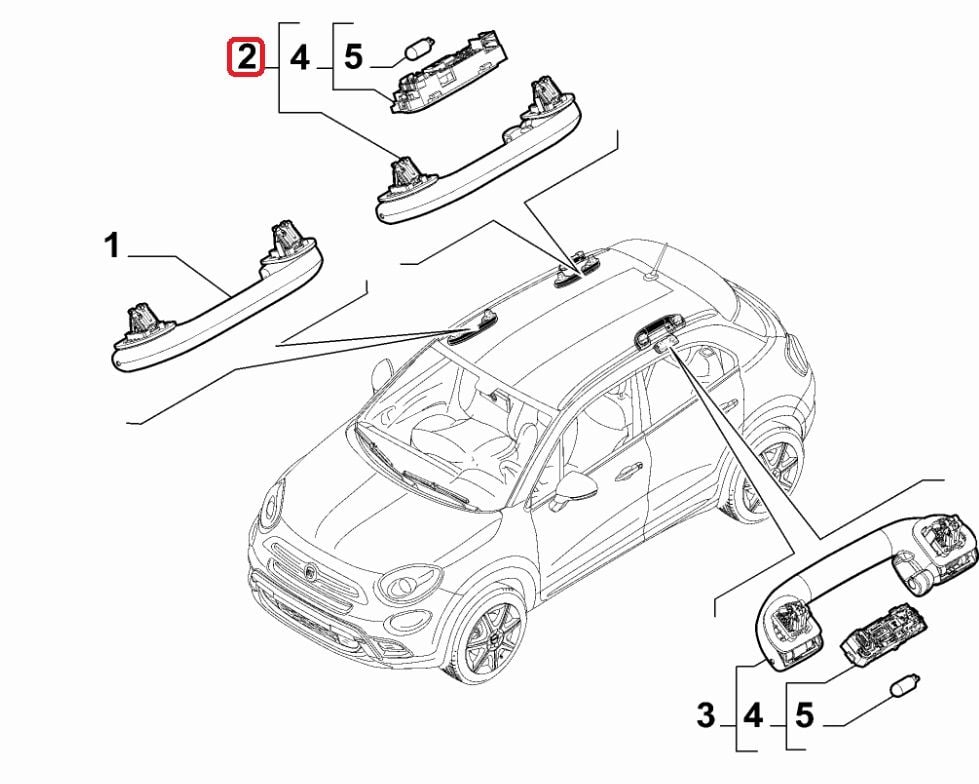 2 4 5

1

3 4 5