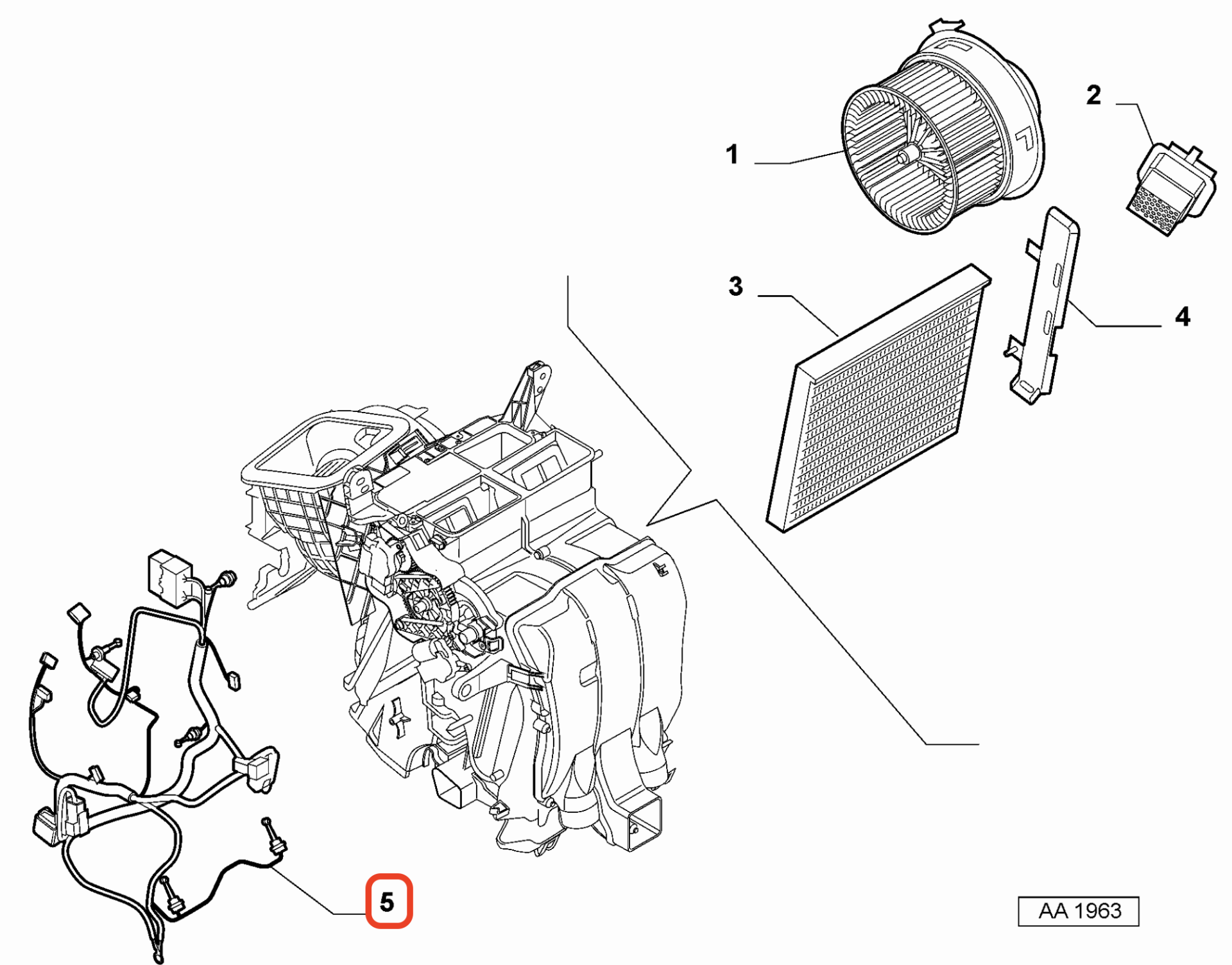 2
1
3
4
5
AA 1963