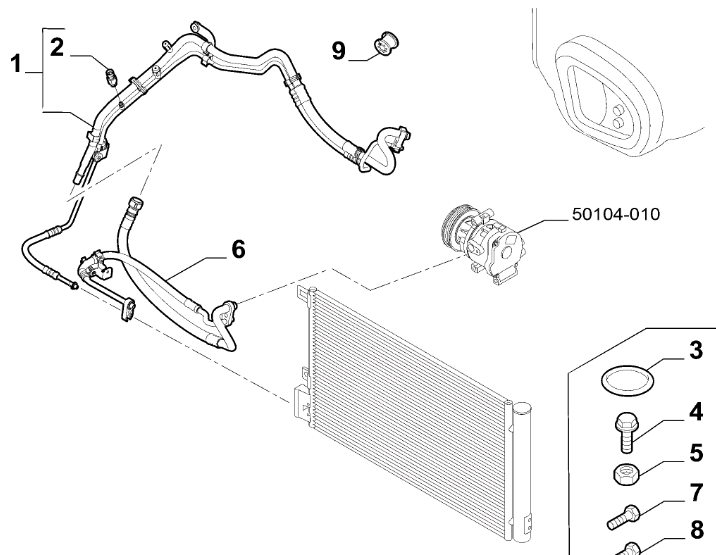 1
2
9
50104-010
6
3
4
5
7
8