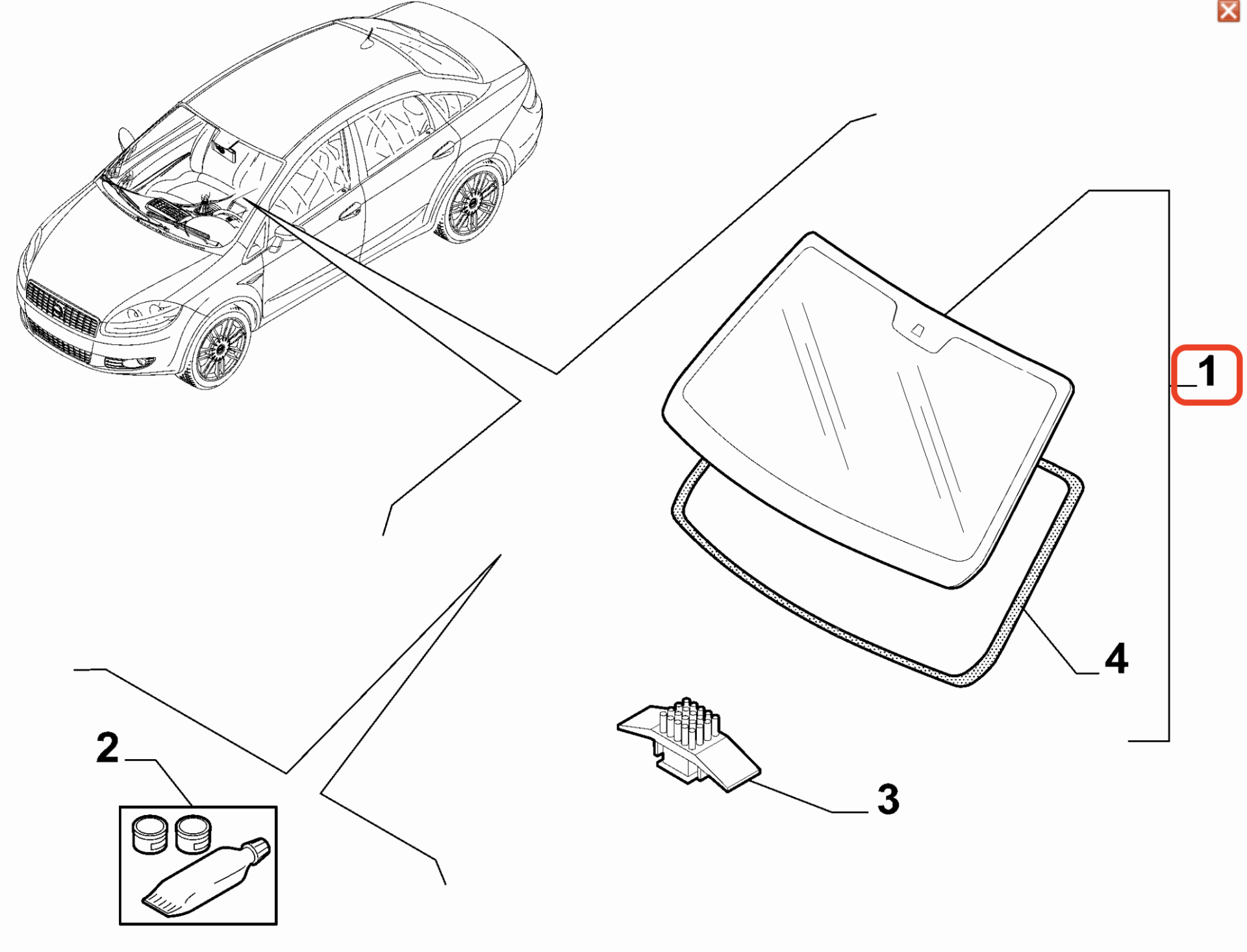 1

4

2

3