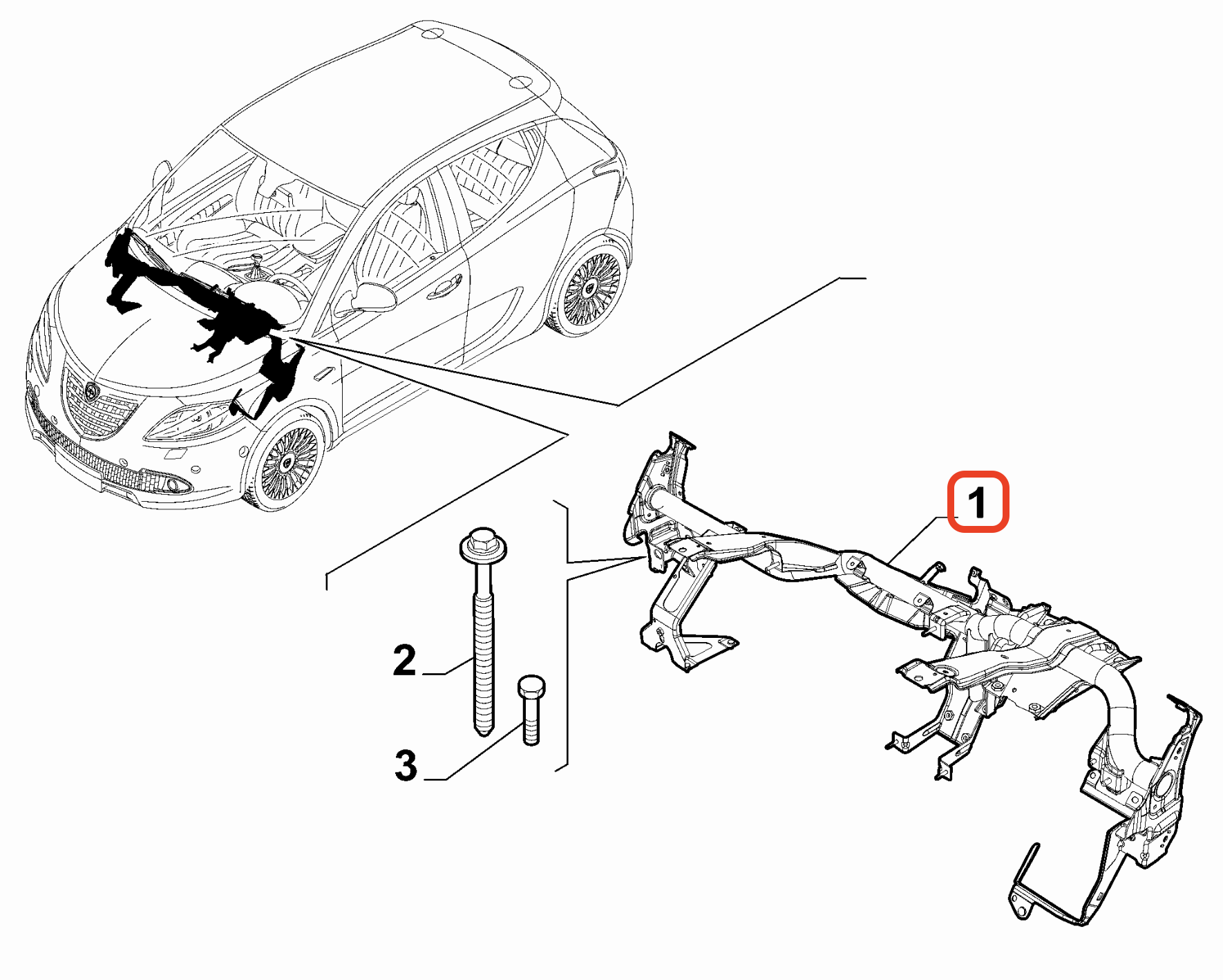 1
2
3