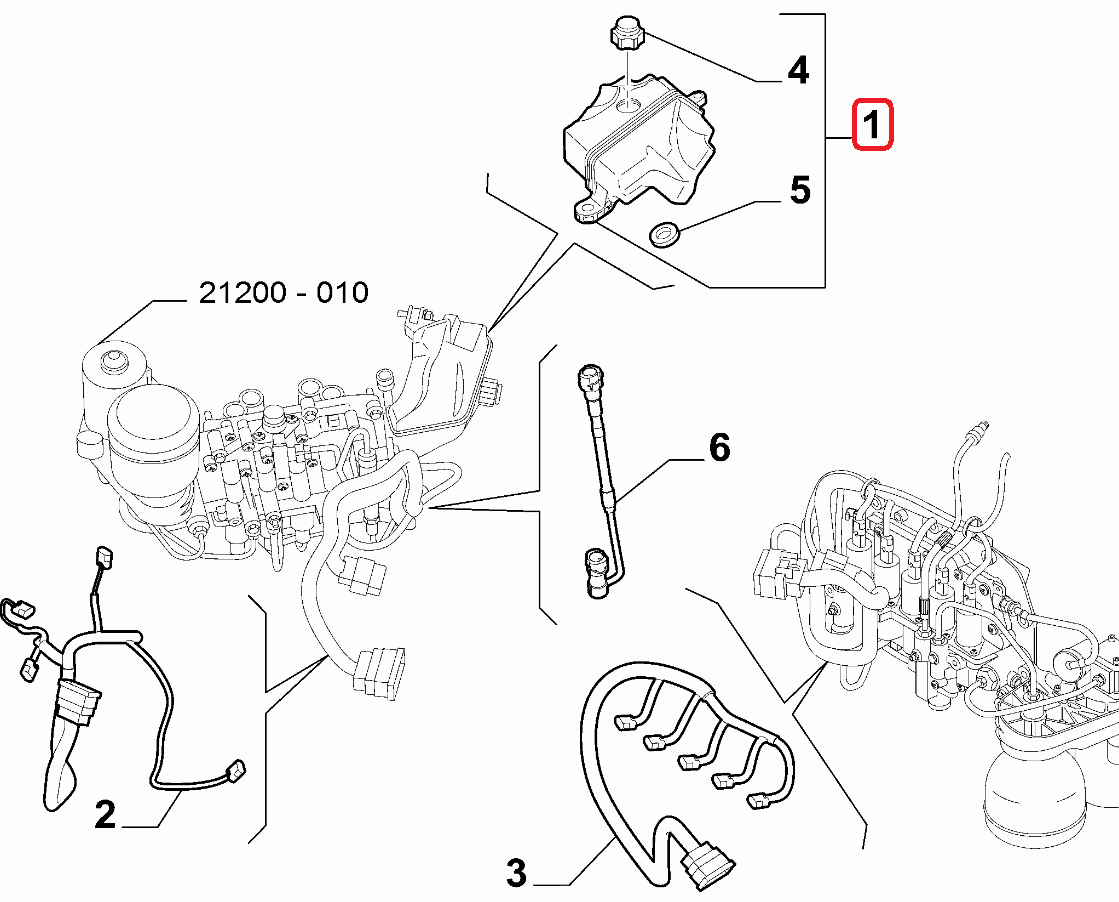 4
1
5
21200 - 010
6
2
3