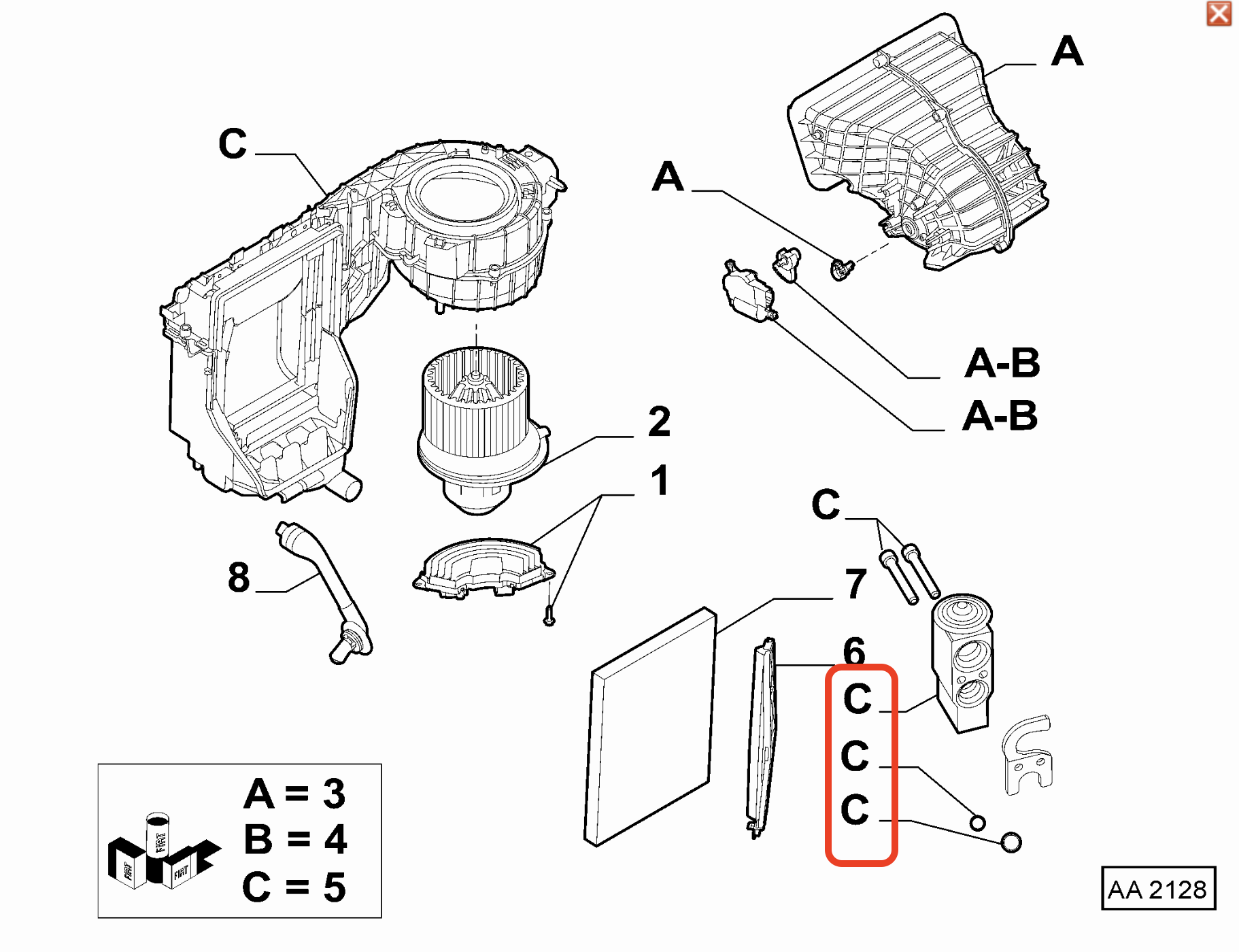 A
C
A
A-B
A-B
2
1
C
8
7
6
C
C
C
FIAT
FIAT
FIAT
A = 3
B = 4
C = 5
AA 2128