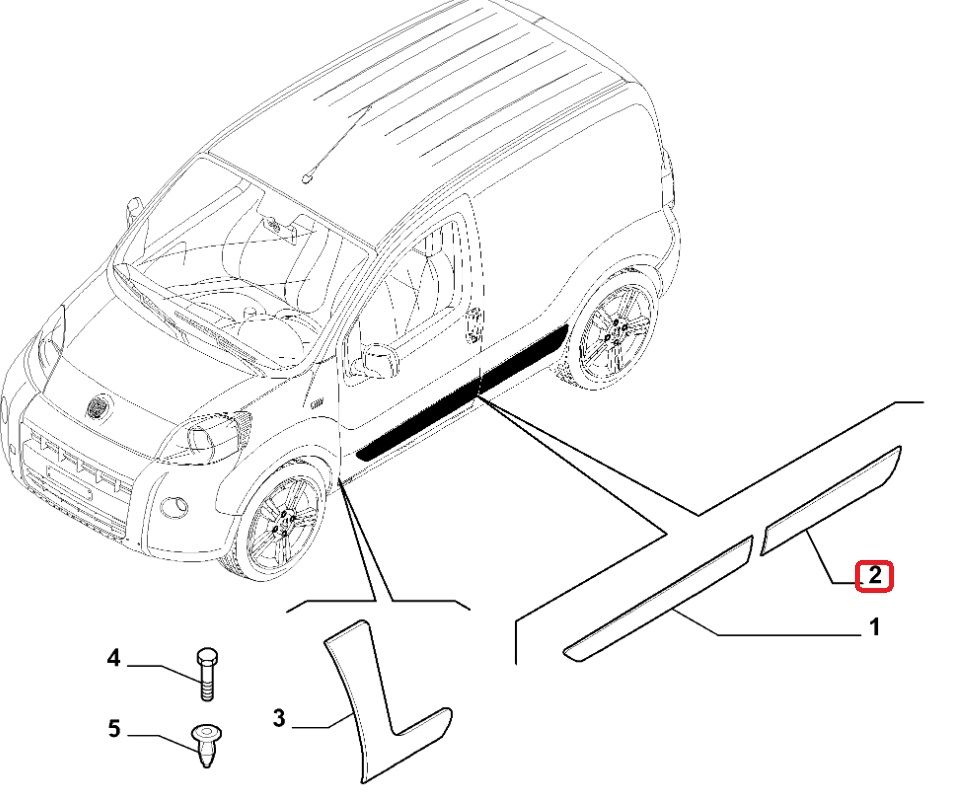 2
1
4
3
5