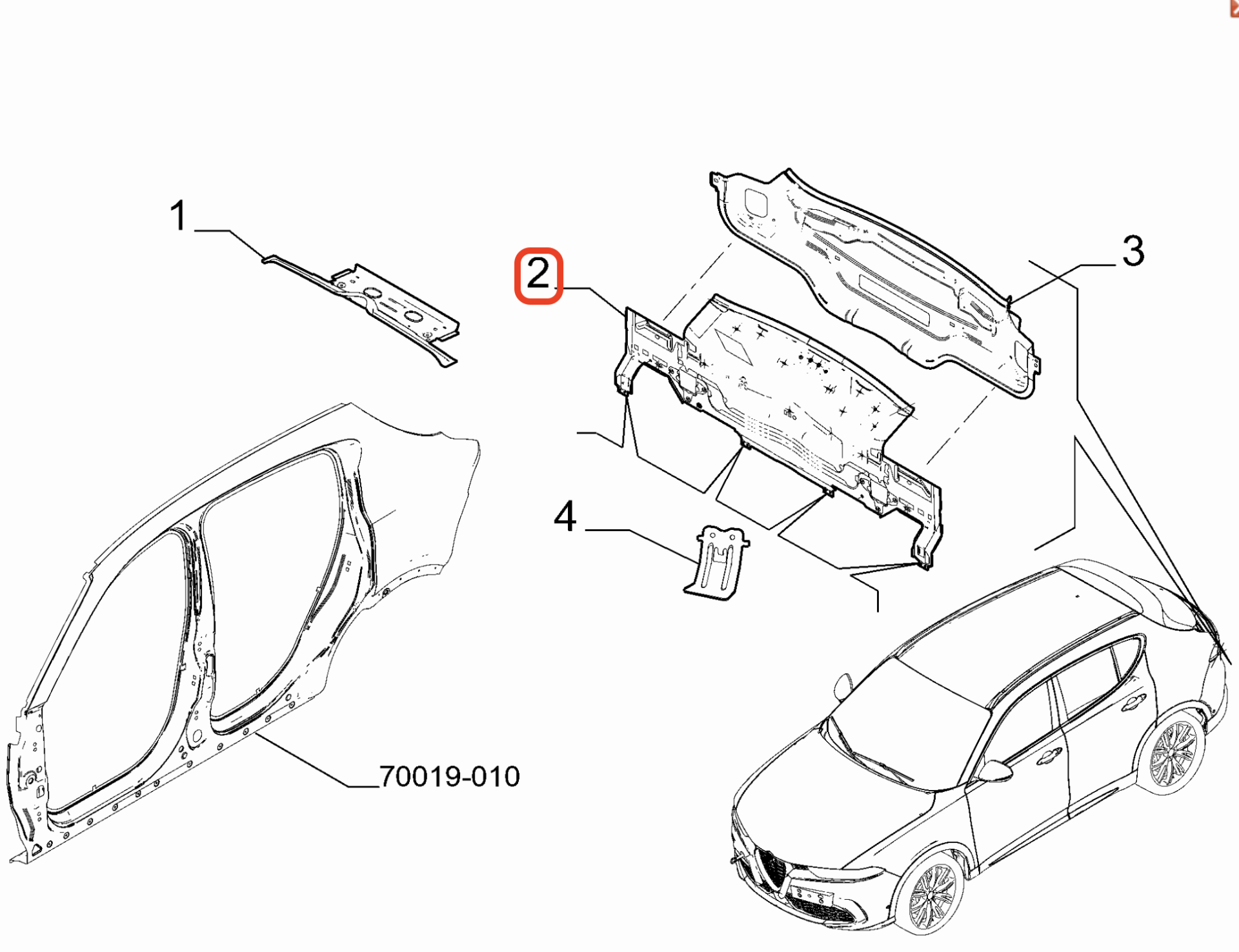 1

2

3

4

70019-010