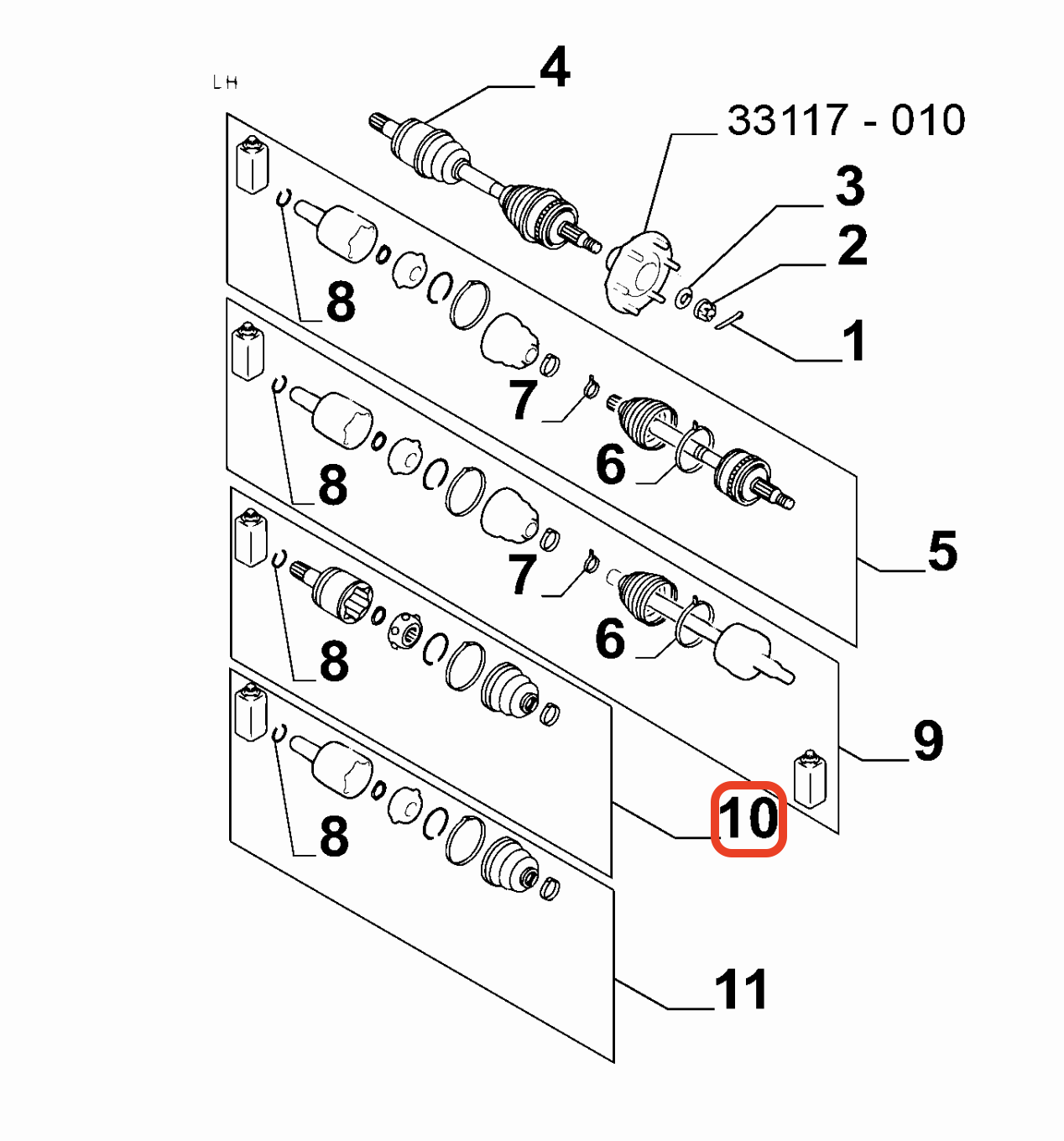 LH
4
33117 - 010
3
2
1
8
7
6
5
8
7
6
9
8
10
8
11