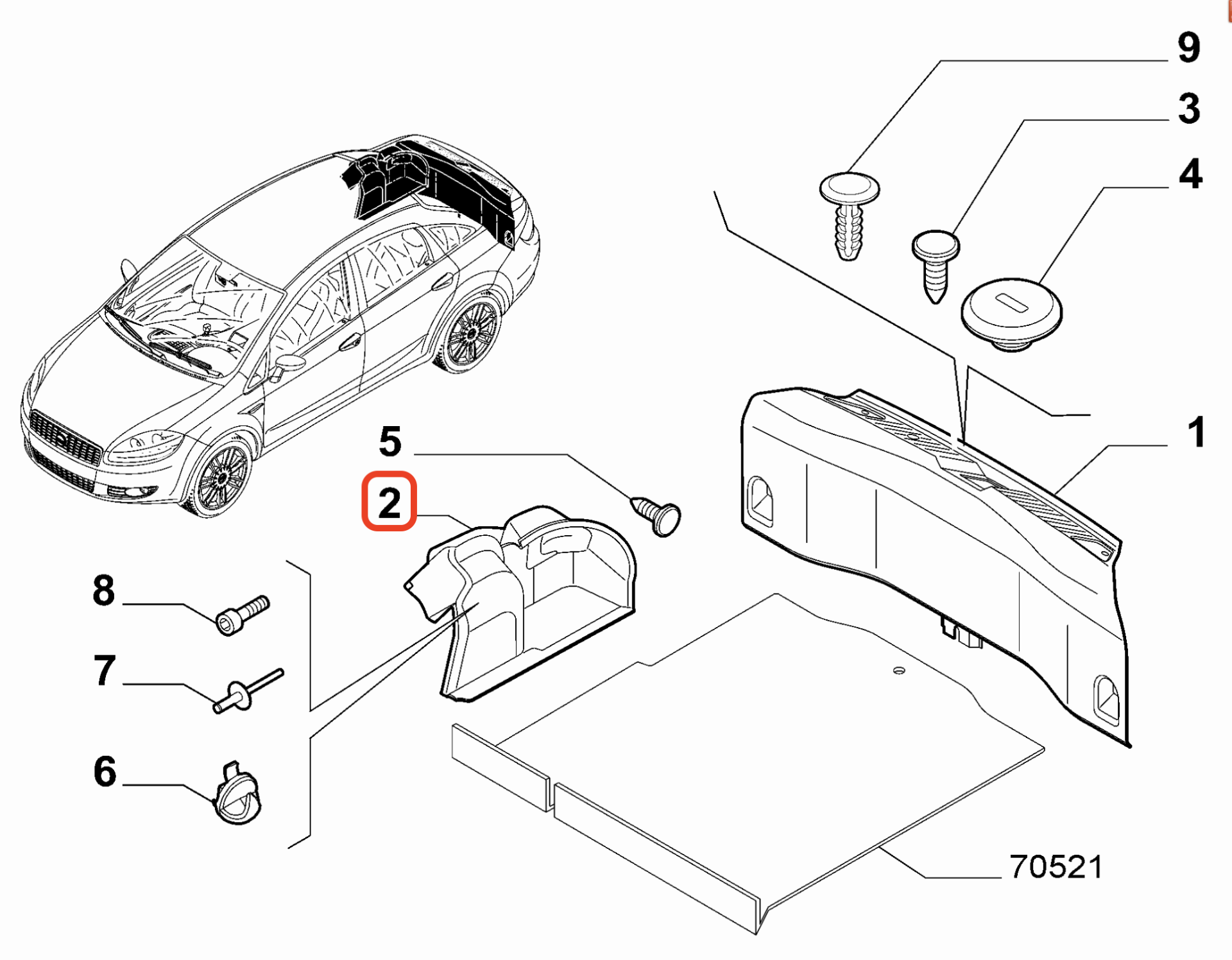 9
3
4
1
5
2
8
7
6
70521