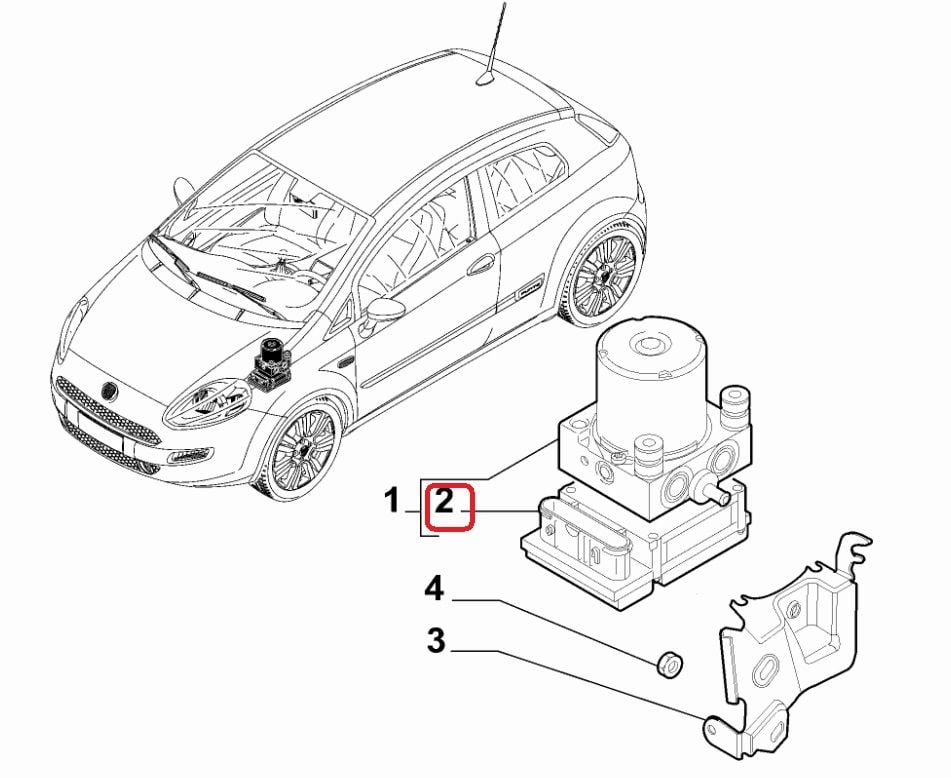 1
2
4
3