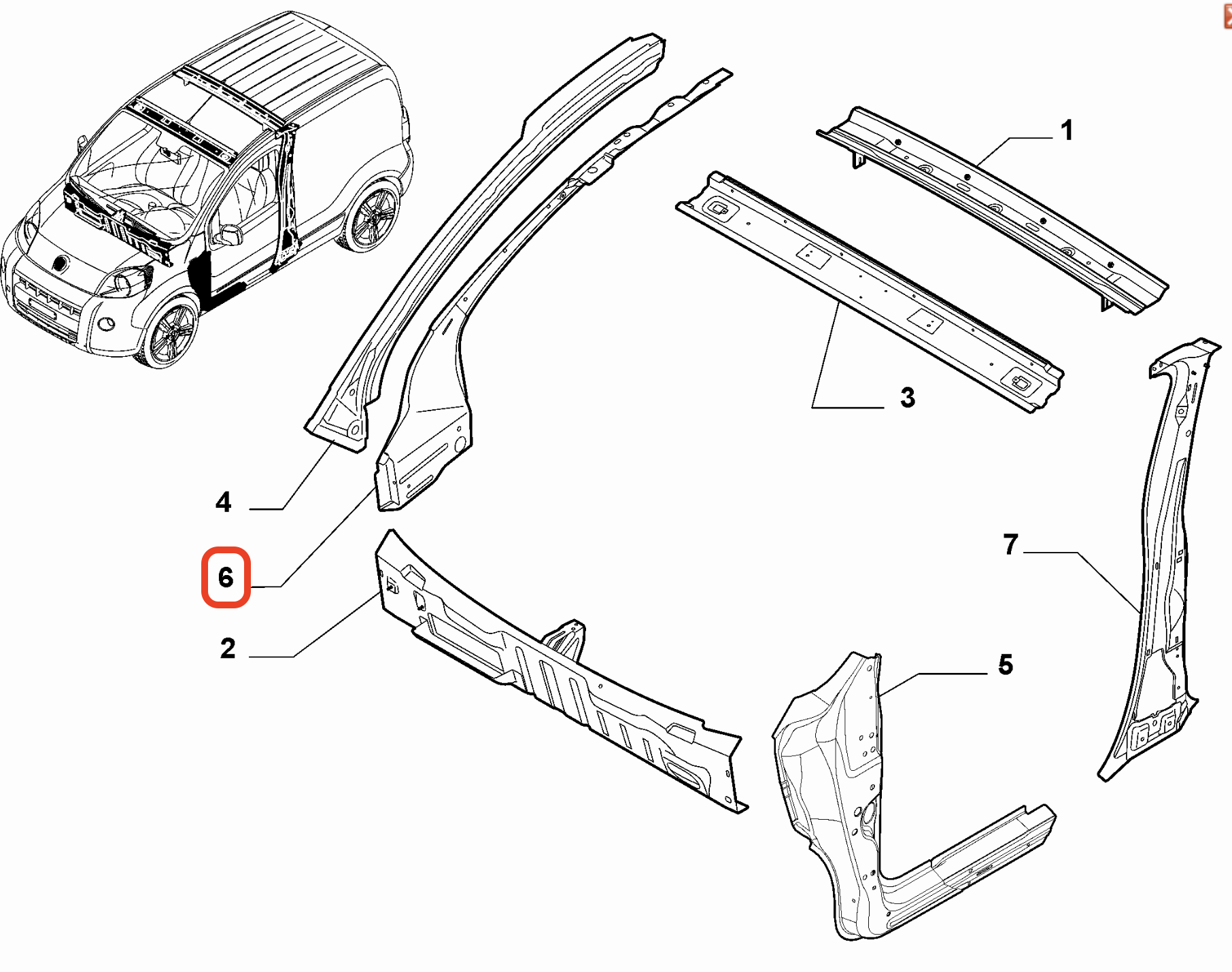 1
3
4
6
2
7
5