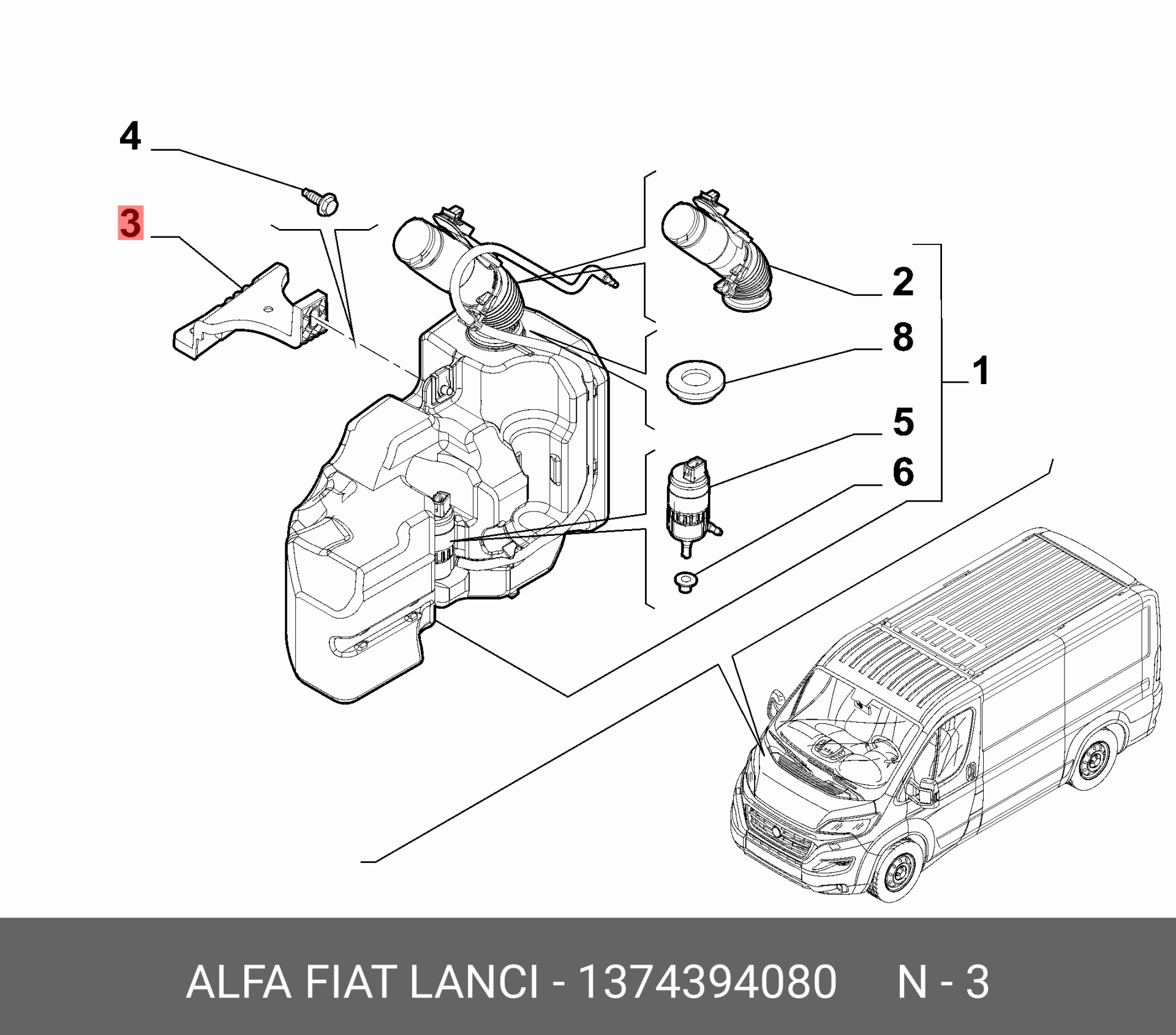 4
3
2
8
1
5
6

ALFA FIAT LANCI - 1374394080 N - 3