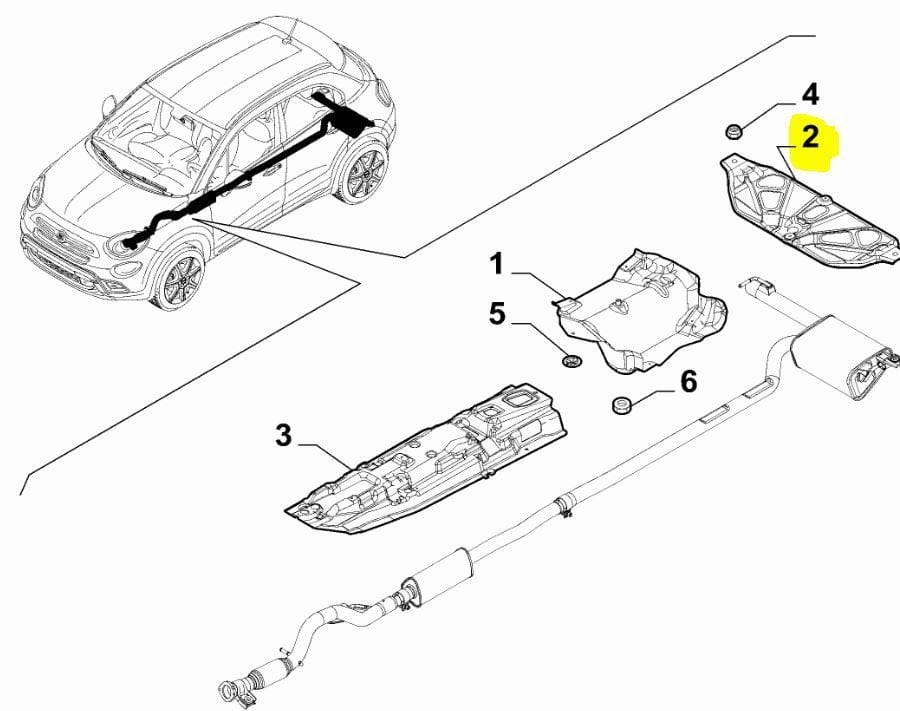 4
2
1
5
6
3