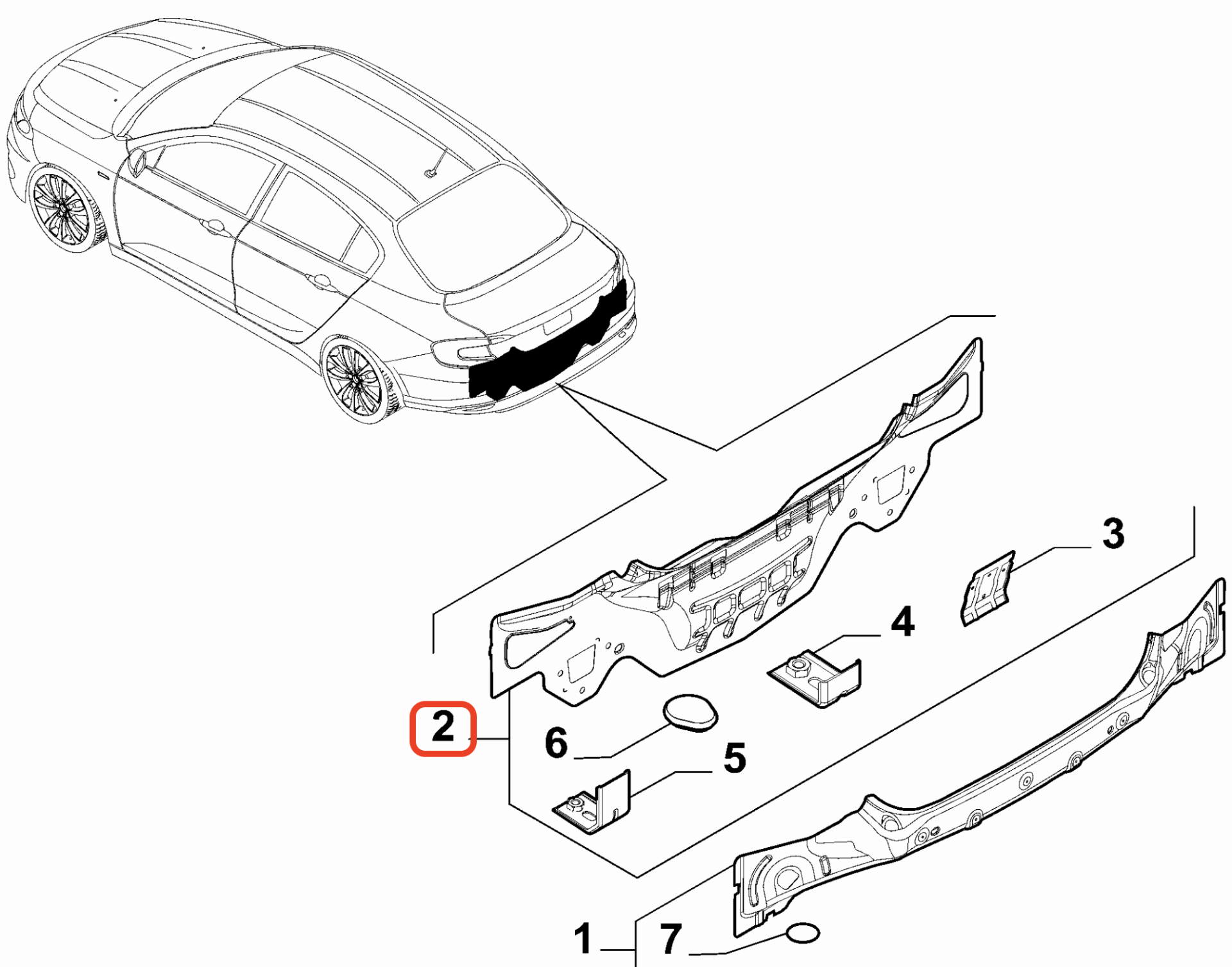 3
4
2
6
5
1
7