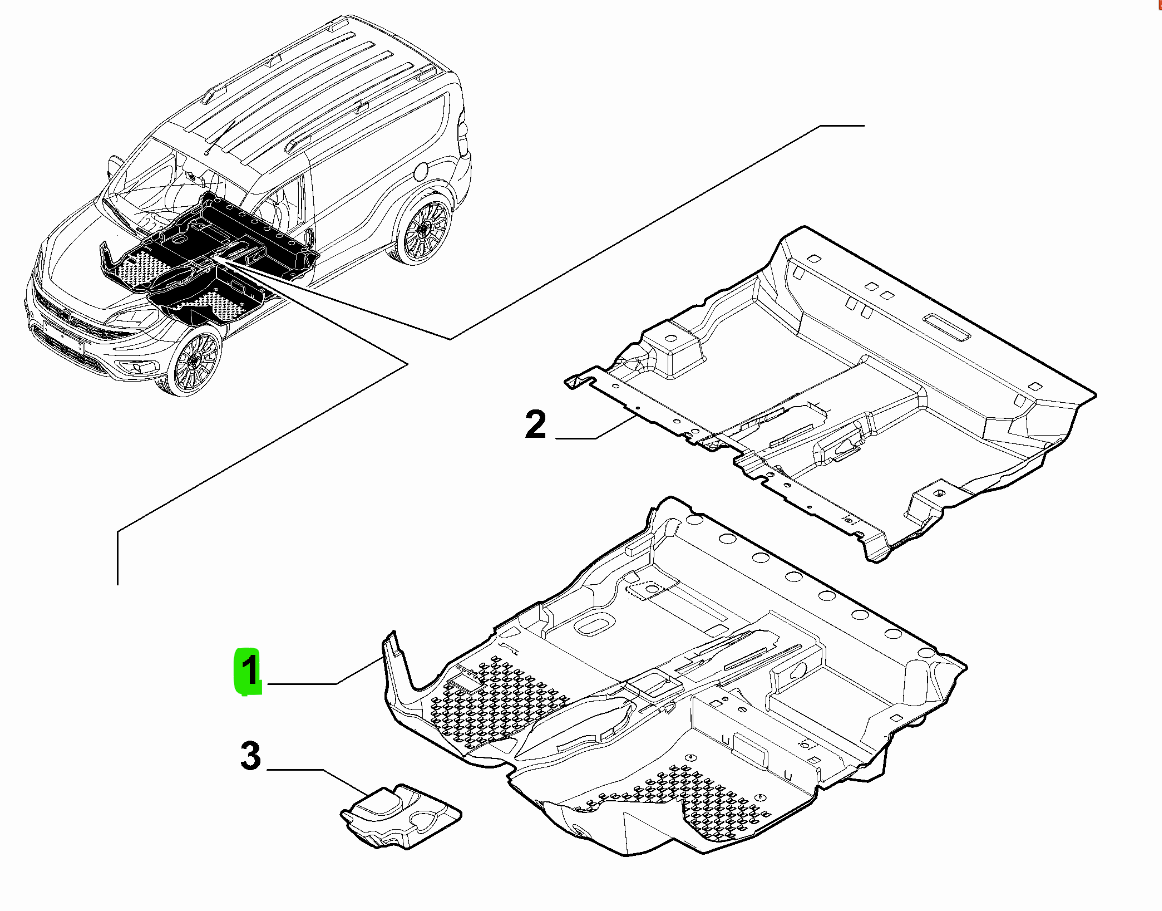 2

1

3