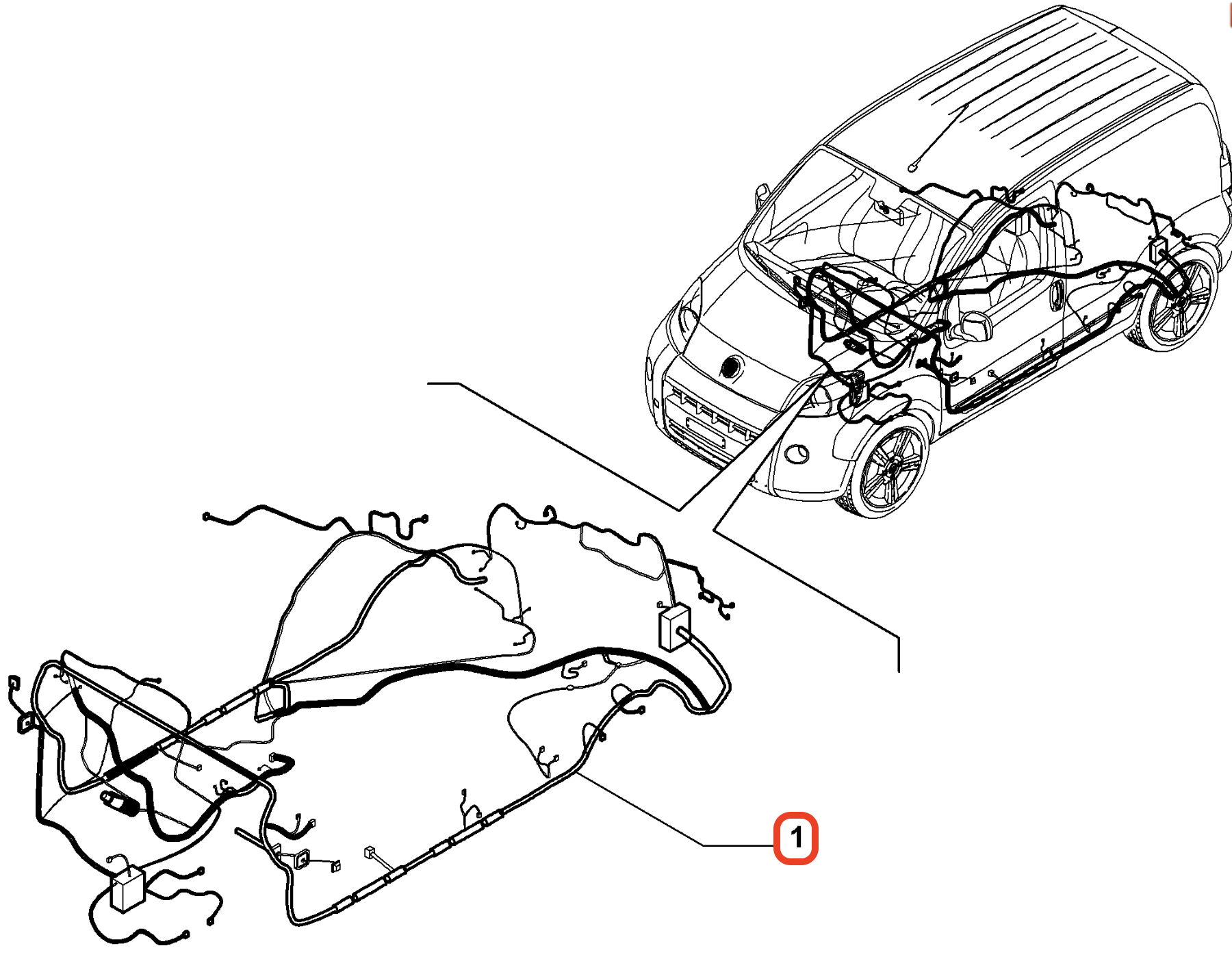 1