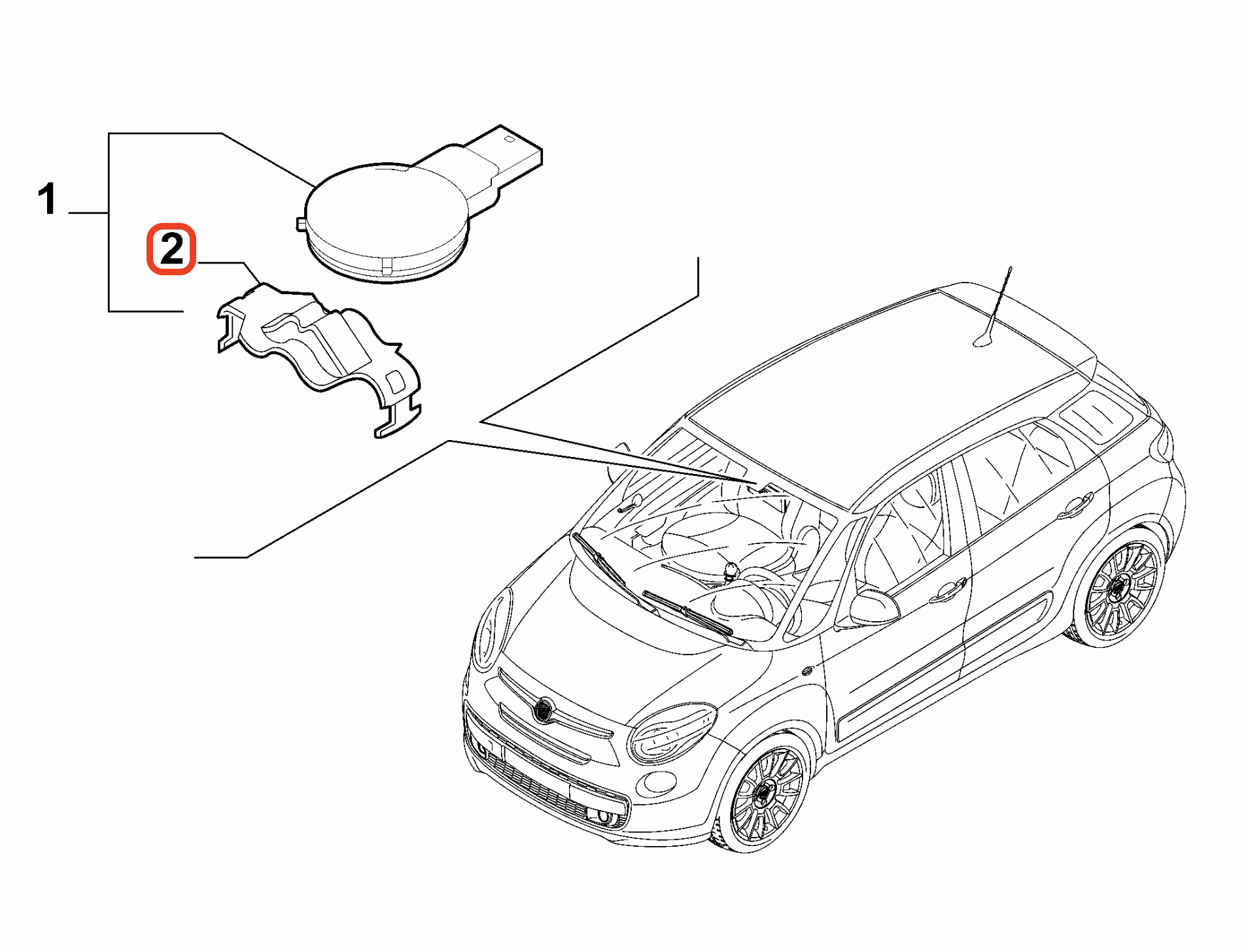 1

2